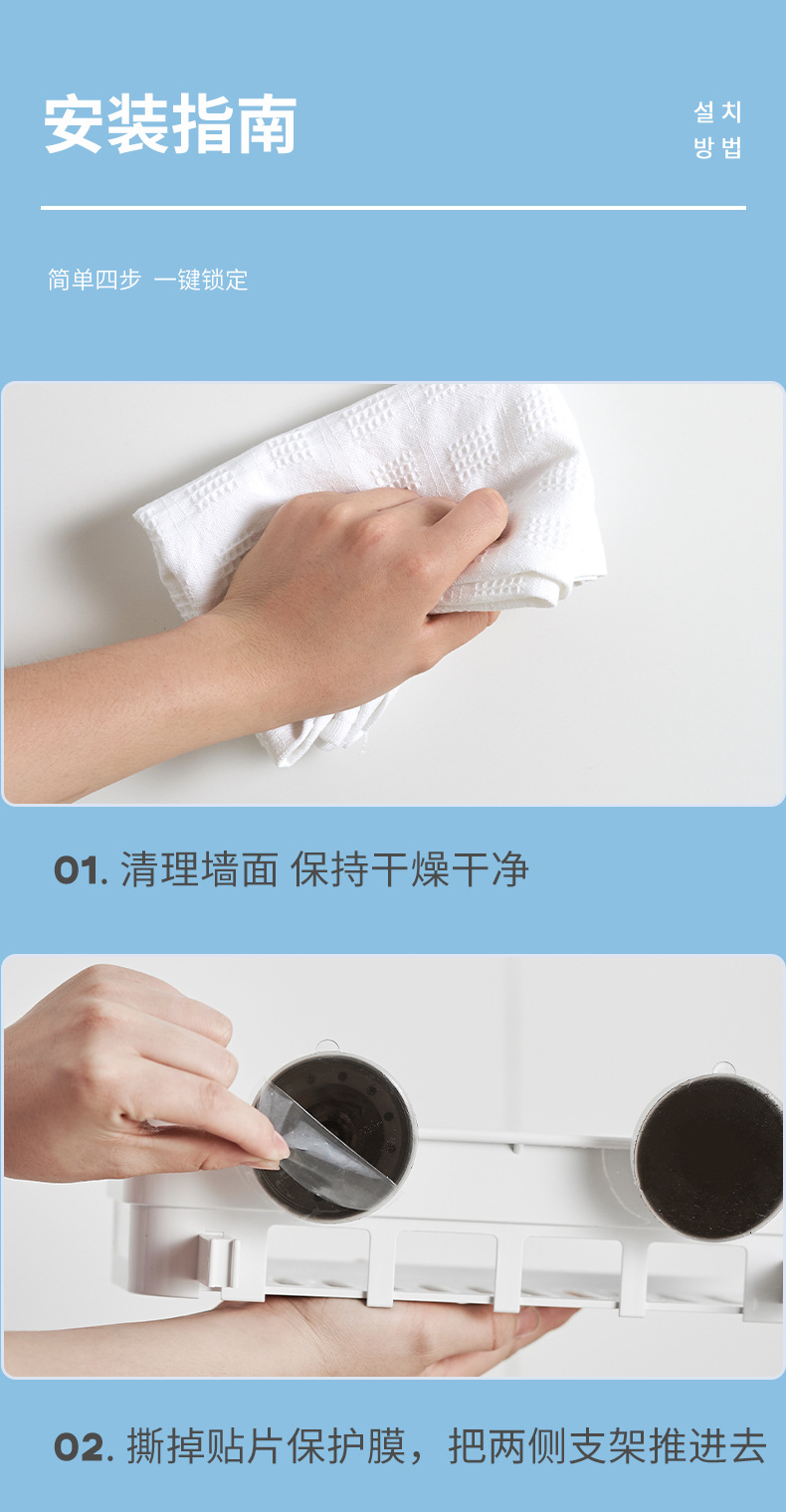 安装指南

설치
방법

简单四步 一键锁定

01. 清理墙面 保持干燥干净

02. 撕掉贴片保护膜，把两侧支架推进去