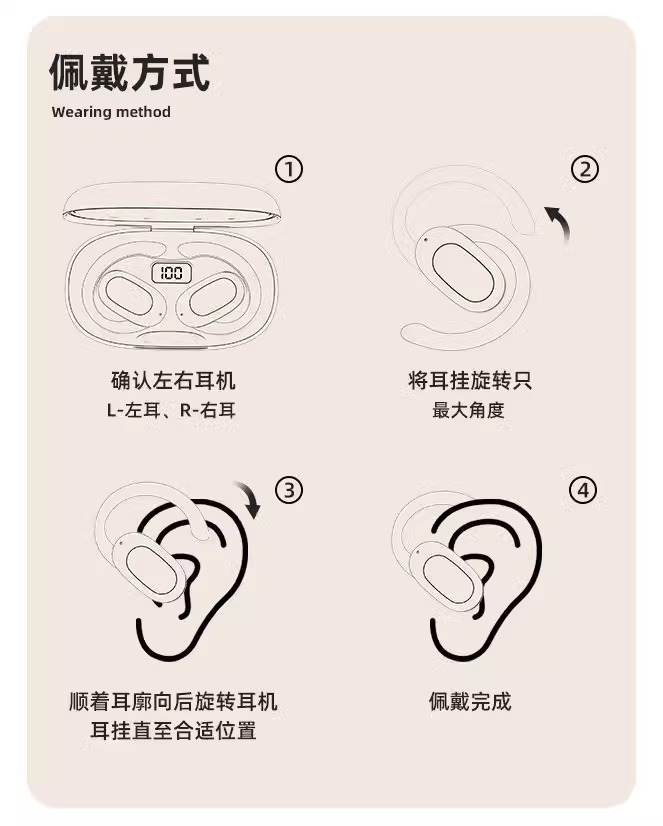 佩戴方式
Wearing method

①
100
确认左右耳机
L-左耳、R-右耳

②
将耳挂旋转只
最大角度

③
顺着耳廓向后旋转耳机
耳挂直至合适位置

④
佩戴完成