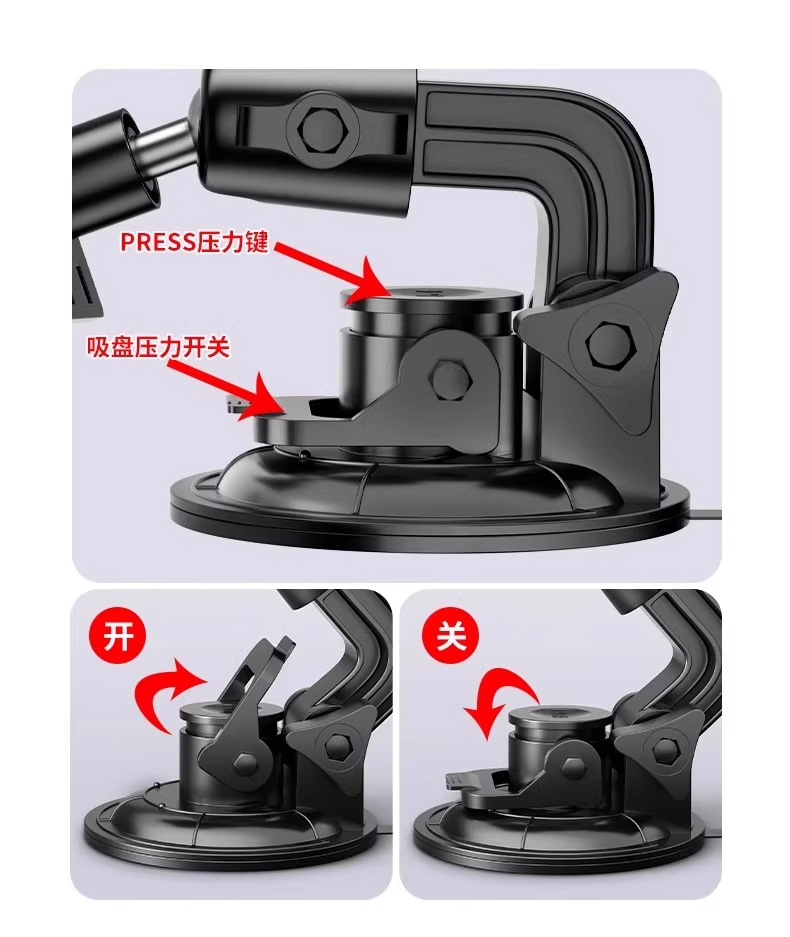 PRESS压力键

吸盘压力开关

开

关