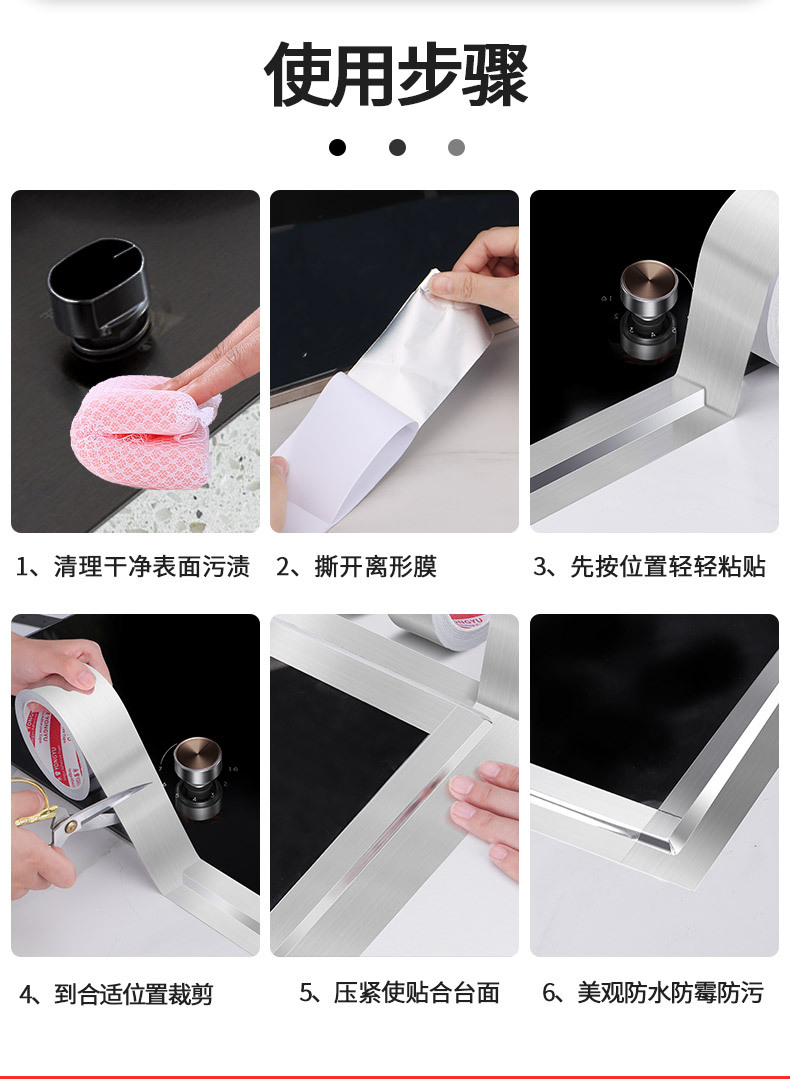 使用步骤

1、清理干净表面污渍

2、撕开离形膜

3、先按位置轻轻粘贴

4、到合适位置裁剪

5、压紧使贴合台面

6、美观防水防霉防污