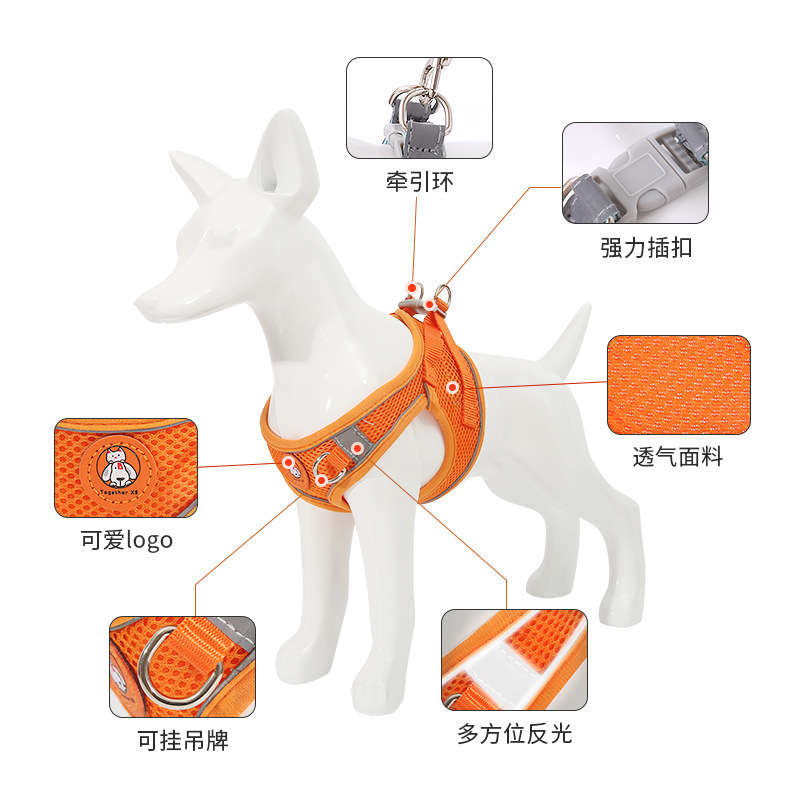 牵引环

强力插扣

透气面料

Together X8

可爱logo

可挂吊牌

多方位反光