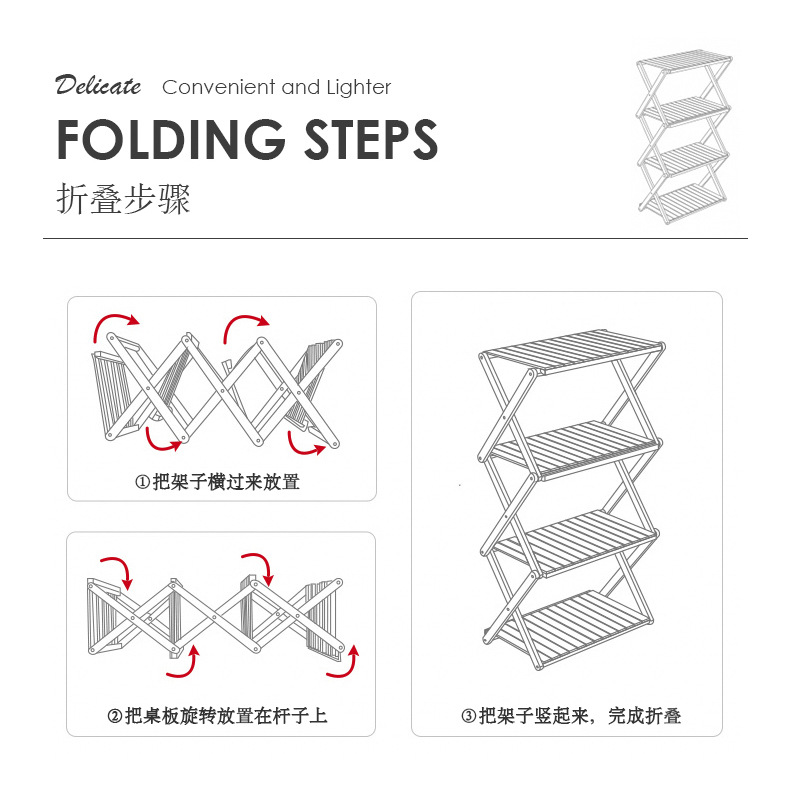 Delicate Convenient and Lighter

FOLDING STEPS

折叠步骤

①把架子横过来放置

②把桌板旋转放置在杆子上

③把架子竖起来，完成折叠