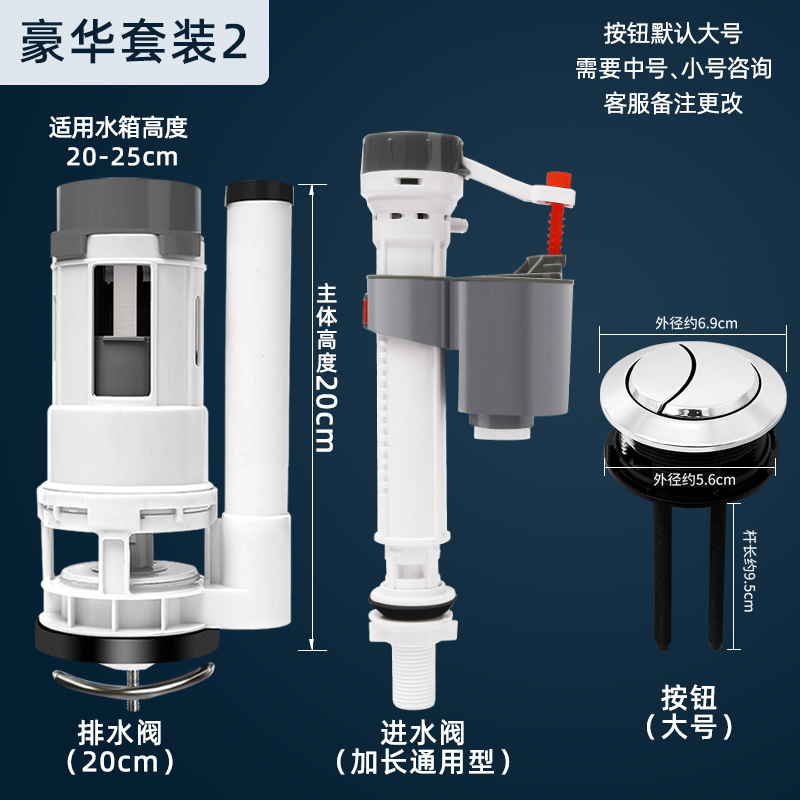 豪华套装2

按钮默认大号
需要中号、小号咨询
客服备注更改

适用水箱高度
20-25cm

主体高度20cm

外径约6.9cm

外径约5.6cm

杆长约9.5cm

排水阀
（20cm）

进水阀
（加长通用型）

按钮
（大号）