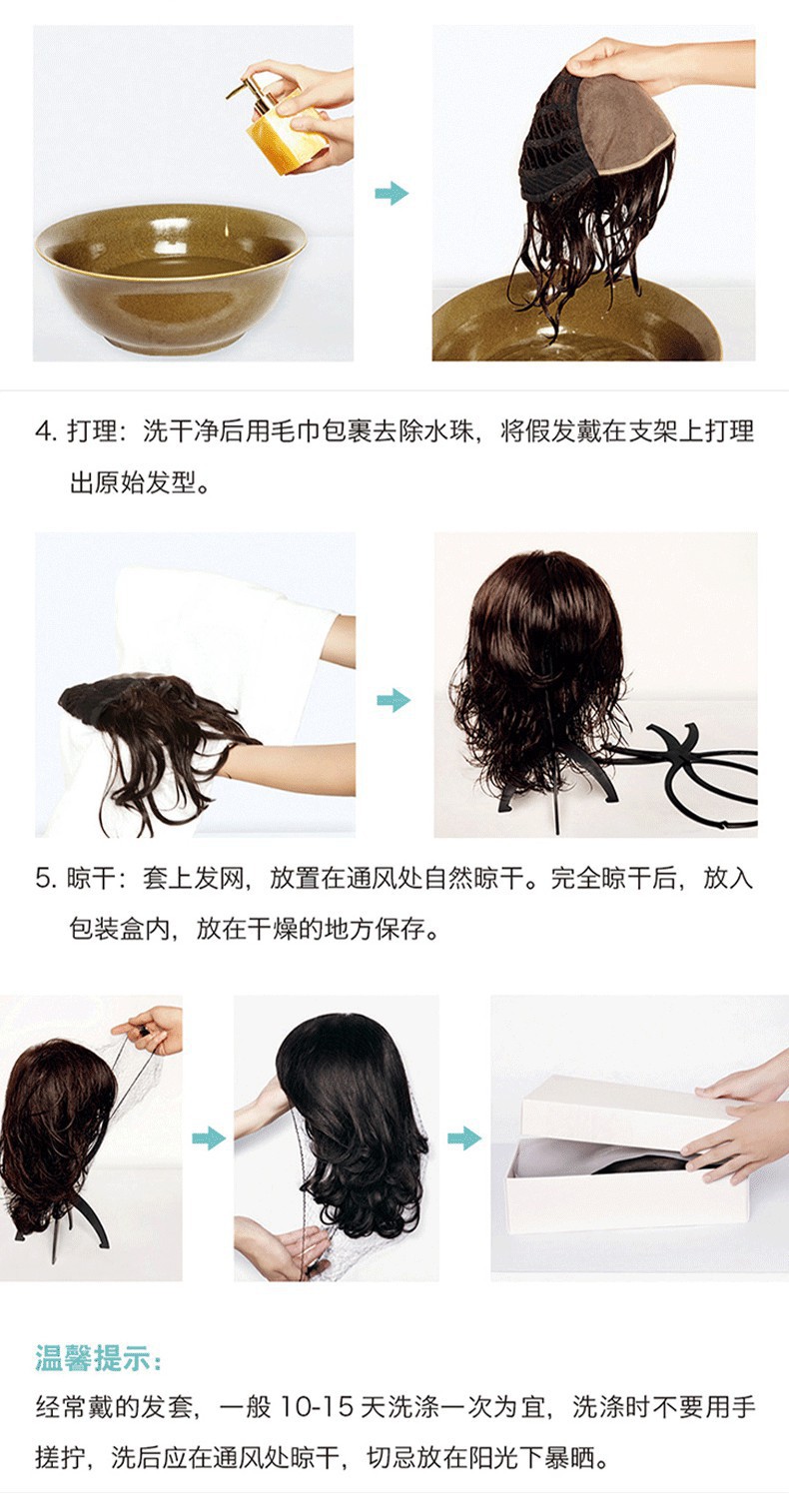 4. 打理：洗干净后用毛巾包裹去除水珠，将假发戴在支架上打理出原始发型。

5. 晾干：套上发网，放置在通风处自然晾干。完全晾干后，放入包装盒内，放在干燥的地方保存。

温馨提示：

经常戴的发套，一般 10-15 天洗涤一次为宜，洗涤时不要用手搓拧，洗后应在通风处晾干，切忌放在阳光下暴晒。