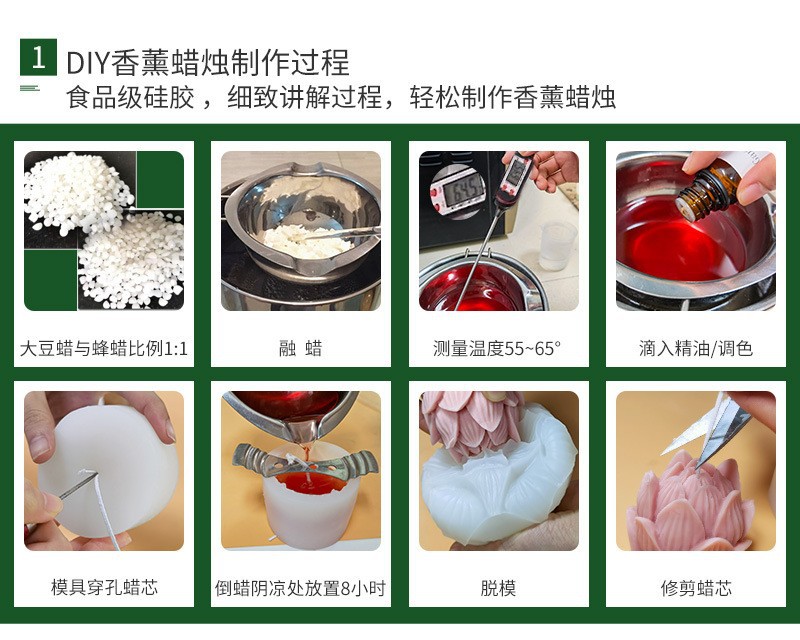 1 DIY香薰蜡烛制作过程
食品级硅胶，细致讲解过程，轻松制作香薰蜡烛

64.5

大豆蜡与蜂蜡比例1:1

融 蜡

测量温度55~65°

滴入精油/调色

模具穿孔蜡芯

倒蜡阴凉处放置8小时

脱模

修剪蜡芯