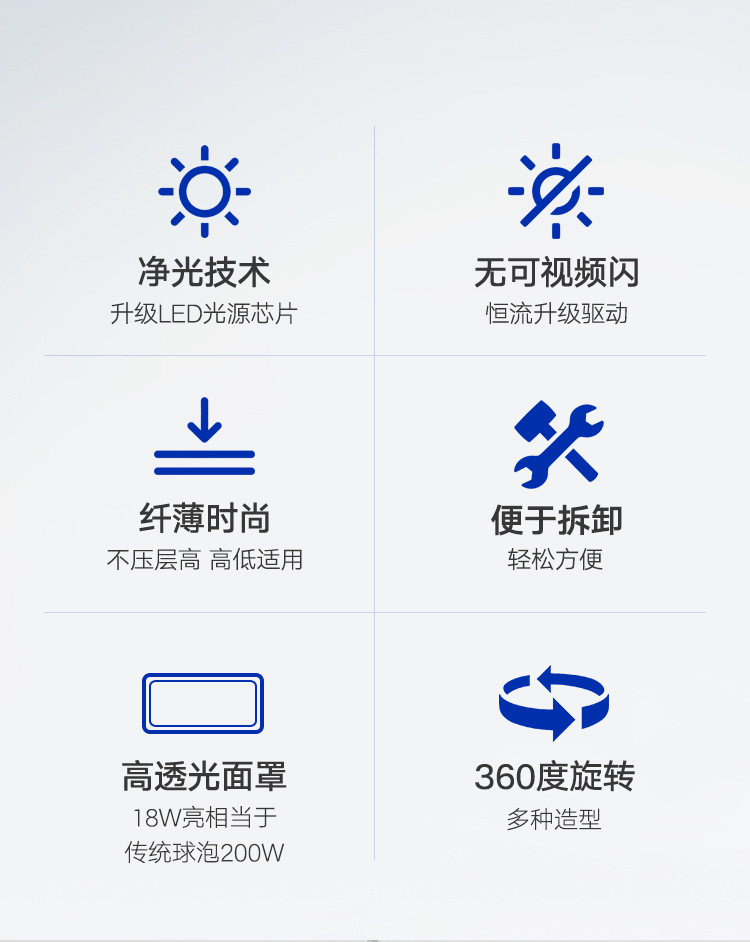 净光技术
升级LED光源芯片

无可视频闪
恒流升级驱动

纤薄时尚
不压层高 高低适用

便于拆卸
轻松方便

高透光面罩
18W亮相当于
传统球泡200W

360度旋转
多种造型