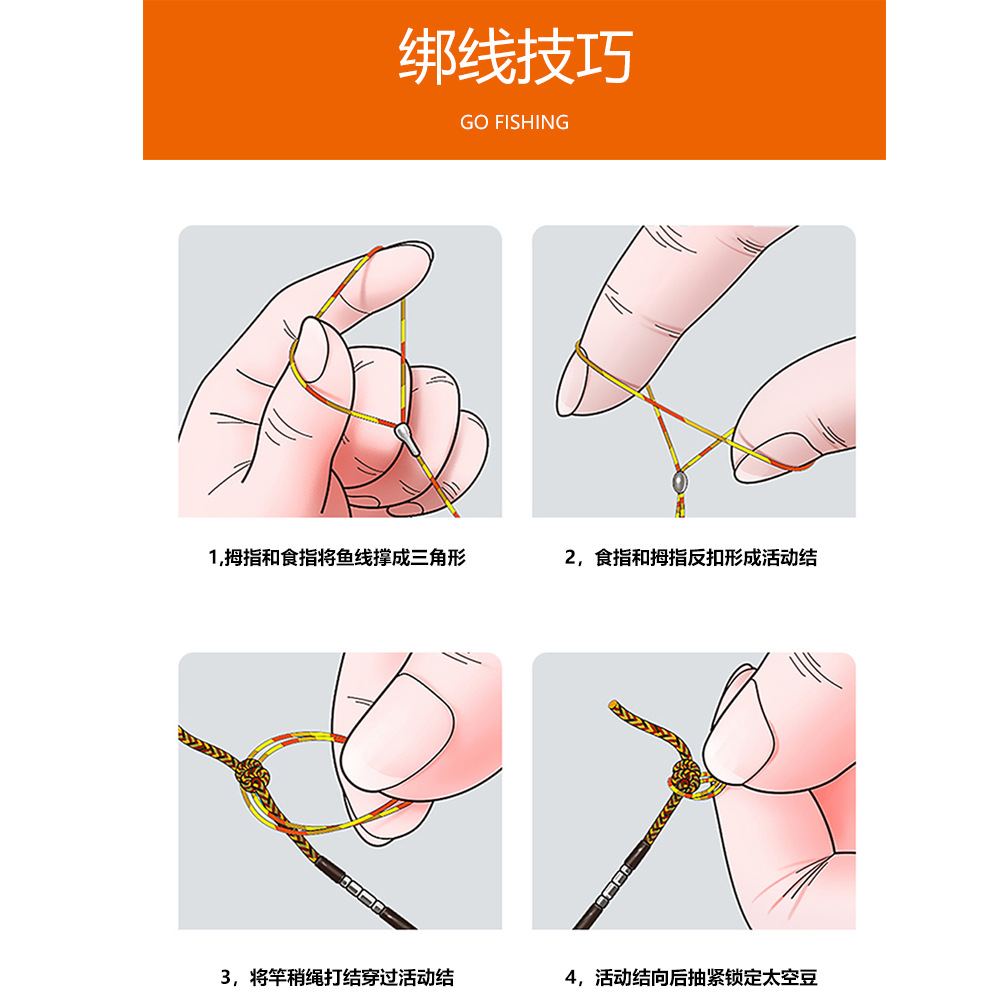 绑线技巧

GO FISHING

1,拇指和食指将鱼线撑成三角形

2，食指和拇指反扣形成活动结

3，将竿稍绳打结穿过活动结

4，活动结向后抽紧锁定太空豆