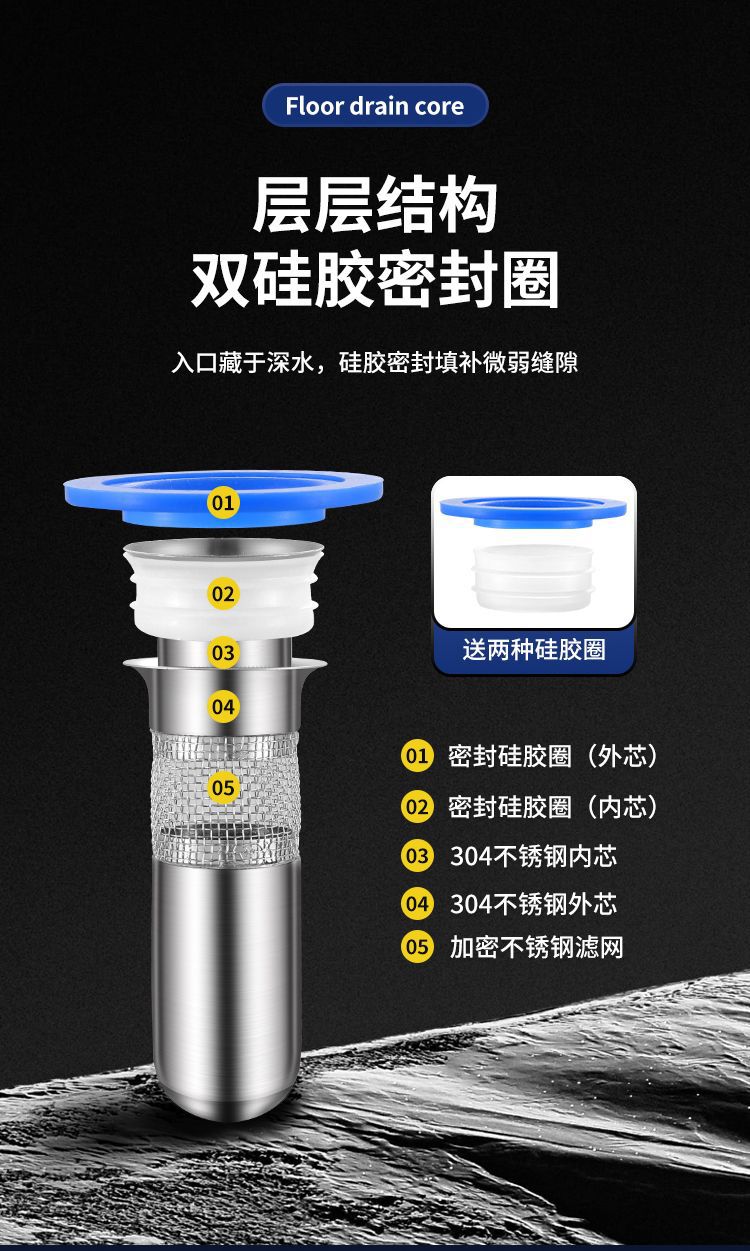 Floor drain core

层层结构
双硅胶密封圈

入口藏于深水，硅胶密封填补微弱缝隙

01

02

03

04

05

送两种硅胶圈

01 密封硅胶圈（外芯）

02 密封硅胶圈（内芯）

03 304不锈钢内芯

04 304不锈钢外芯

05 加密不锈钢滤网