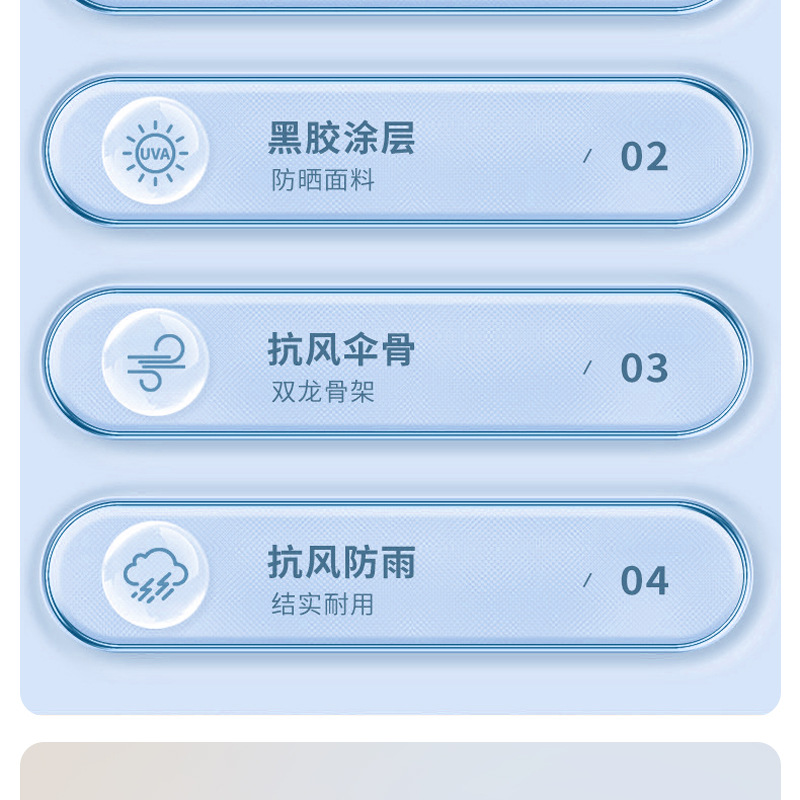 UVA

黑胶涂层

防晒面料

/ 02

抗风伞骨

双龙骨架

/ 03

抗风防雨

结实耐用

/ 04