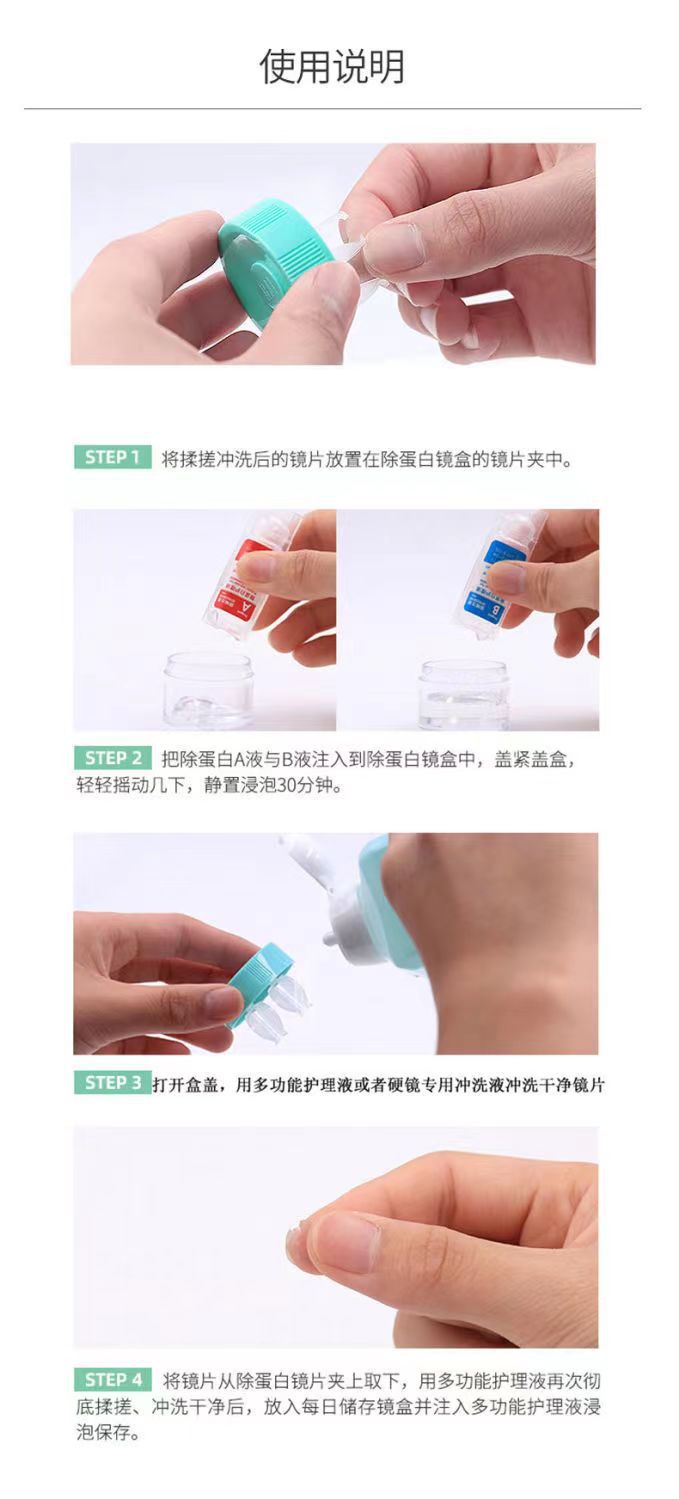 使用说明

STEP 1 将揉搓冲洗后的镜片放置在除蛋白镜盒的镜片夹中。

A

B

STEP 2 把除蛋白A液与B液注入到除蛋白镜盒中，盖紧盖盒，轻轻摇动几下，静置浸泡30分钟。

STEP 3 打开盒盖，用多功能护理液或者硬镜专用冲洗液冲洗干净镜片

STEP 4 将镜片从除蛋白镜片夹上取下，用多功能护理液再次彻底揉搓、冲洗干净后，放入每日储存镜盒并注入多功能护理液浸泡保存。