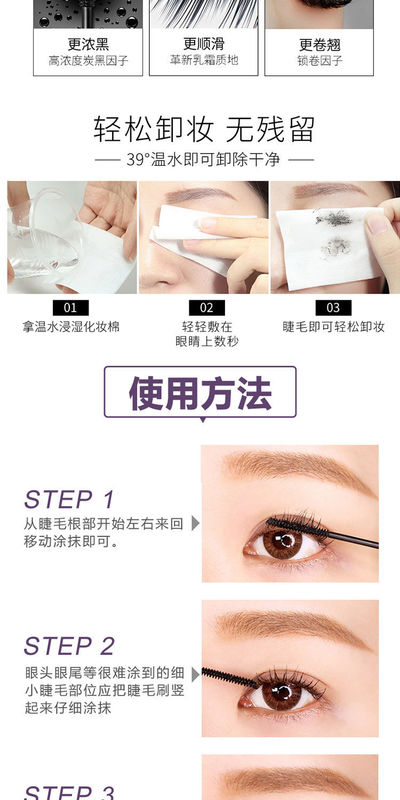 更浓黑
高浓度炭黑因子

更顺滑
革新乳霜质地

更卷翘
锁卷因子

轻松卸妆 无残留

— 39°温水即可卸除干净 —

01
拿温水浸湿化妆棉

02
轻轻敷在眼睛上数秒

03
睫毛即可轻松卸妆

使用方法

STEP 1
从睫毛根部开始左右来回移动涂抹即可。

STEP 2
眼头眼尾等很难涂到的细小睫毛部位应把睫毛刷竖起来仔细涂抹

STEP 3