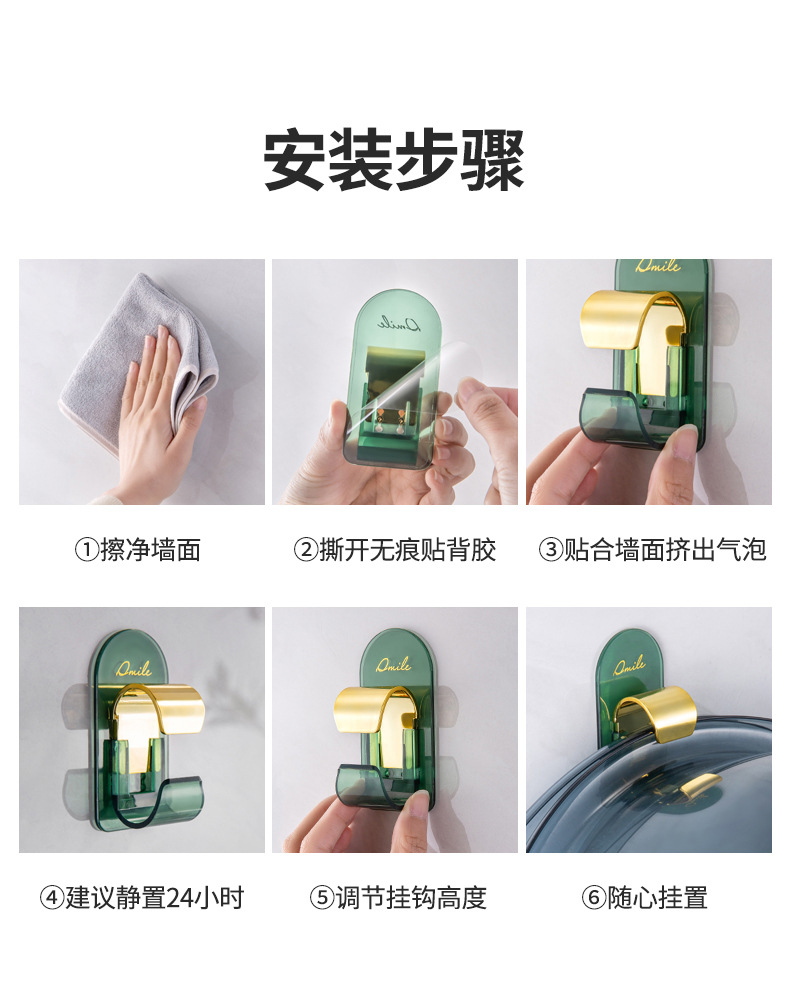 安装步骤

Dmile

Dmile

①擦净墙面

②撕开无痕贴背胶

③贴合墙面挤出气泡

Dmile

Dmile

Dmile

④建议静置24小时

⑤调节挂钩高度

⑥随心挂置