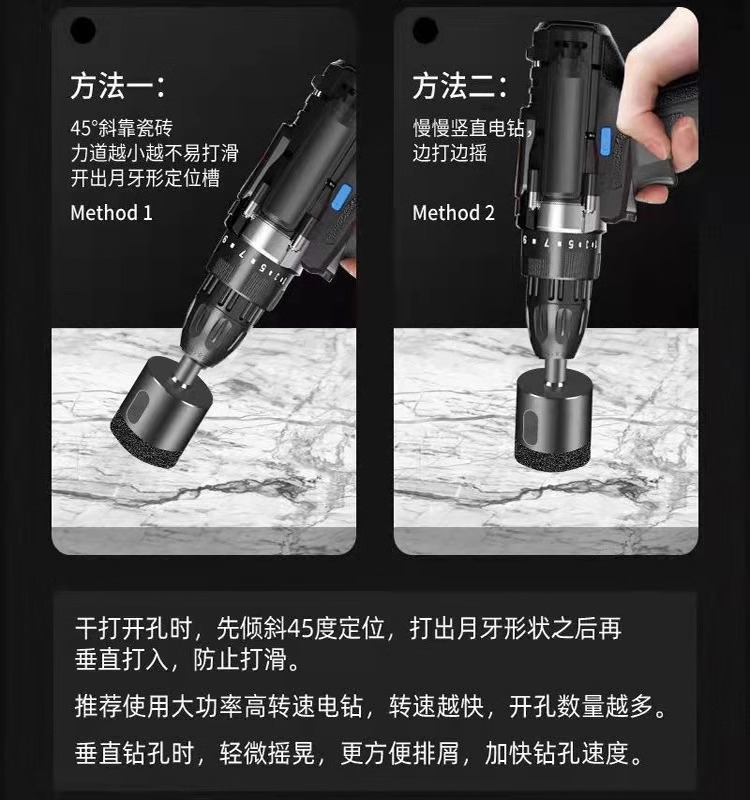 方法一：
45°斜靠瓷砖
力道越小越不易打滑
开出月牙形定位槽
Method 1

方法二：
慢慢竖直电钻，
边打边摇
Method 2

干打开孔时，先倾斜45度定位，打出月牙形状之后再垂直打入，防止打滑。

推荐使用大功率高转速电钻，转速越快，开孔数量越多。

垂直钻孔时，轻微摇晃，更方便排屑，加快钻孔速度。