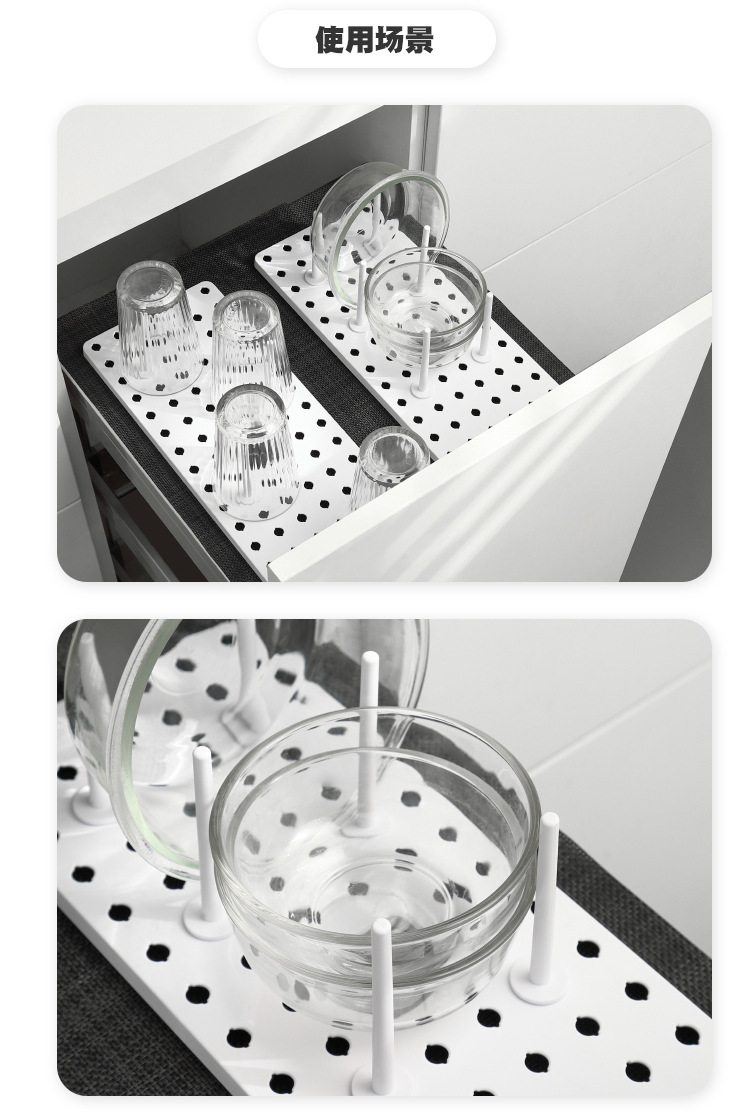 使用场景