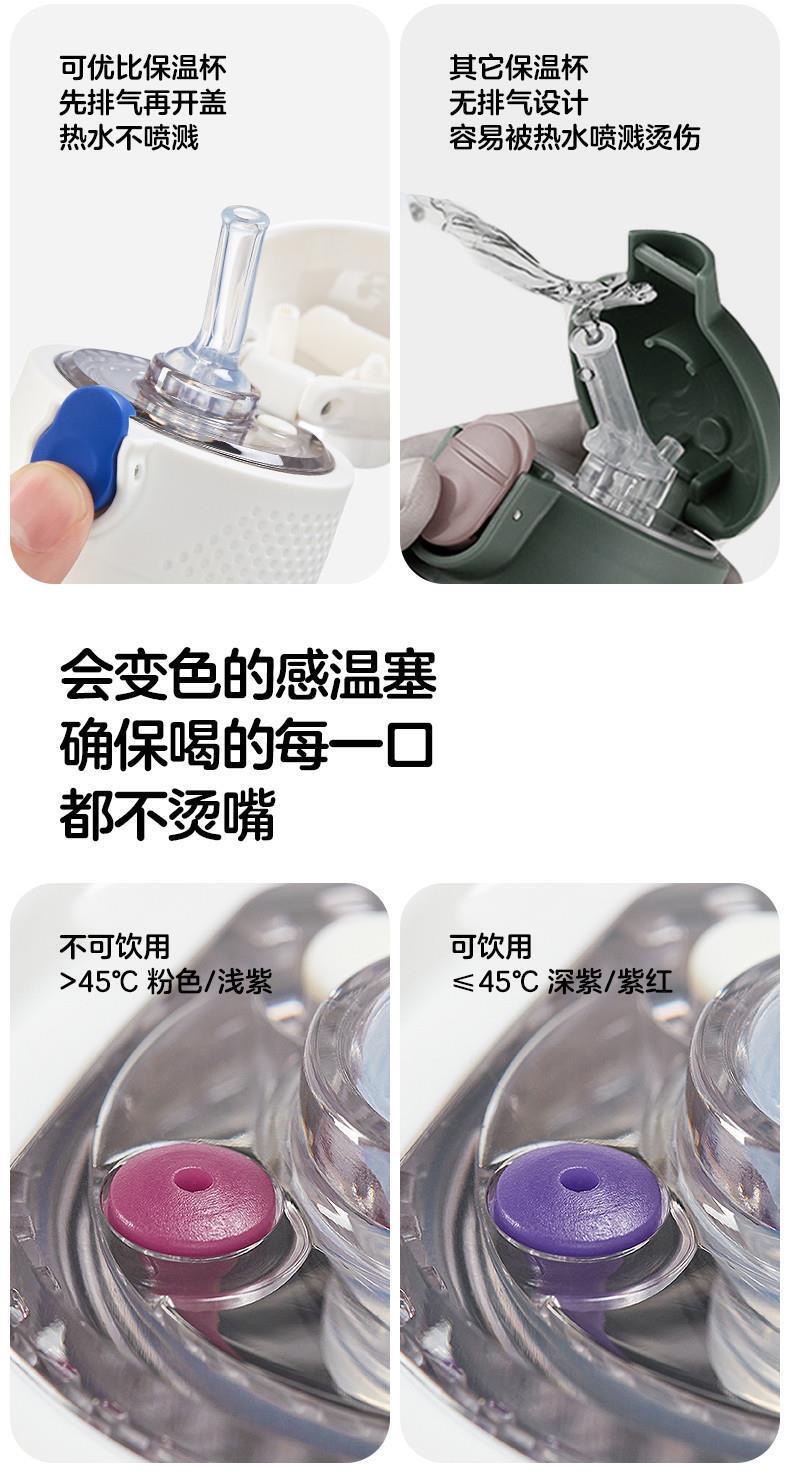 可优比保温杯
先排气再开盖
热水不喷溅

其它保温杯
无排气设计
容易被热水喷溅烫伤

会变色的感温塞
确保喝的每一口
都不烫嘴

不可饮用
>45℃ 粉色/浅紫

可饮用
≤45℃ 深紫/紫红