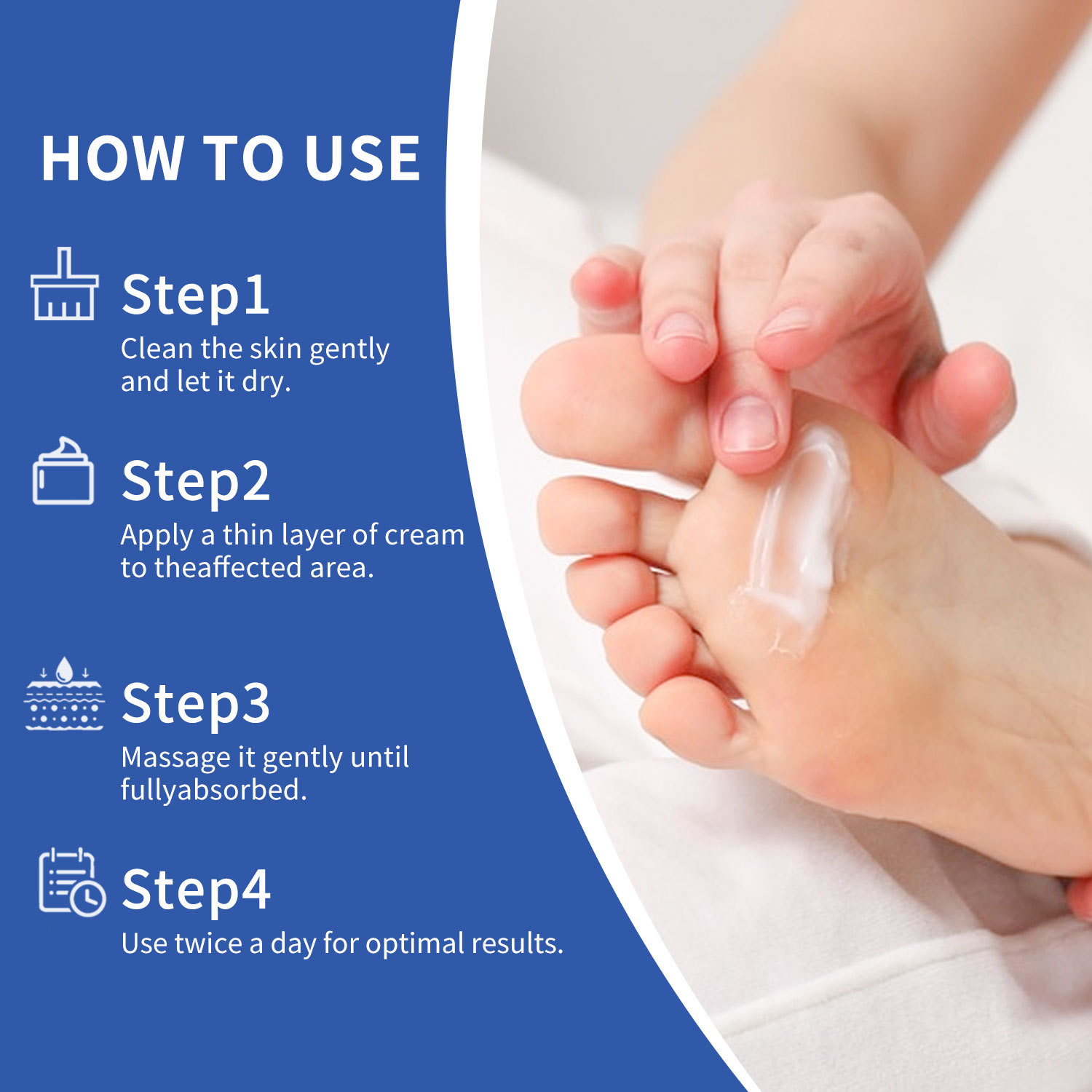 HOW TO USE

Step1
Clean the skin gently and let it dry.

Step2
Apply a thin layer of cream to theaffected area.

Step3
Massage it gently until fullyabsorbed.

Step4
Use twice a day for optimal results.