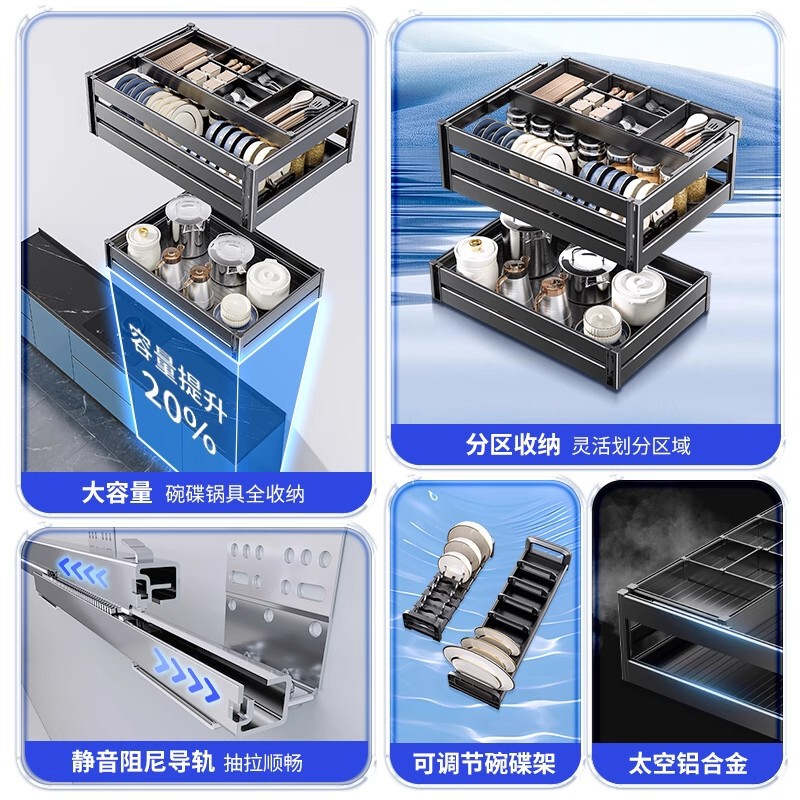 容量提升
20%

大容量 碗碟锅具全收纳

分区收纳 灵活划分区域

静音阻尼导轨 抽拉顺畅

可调节碗碟架

太空铝合金