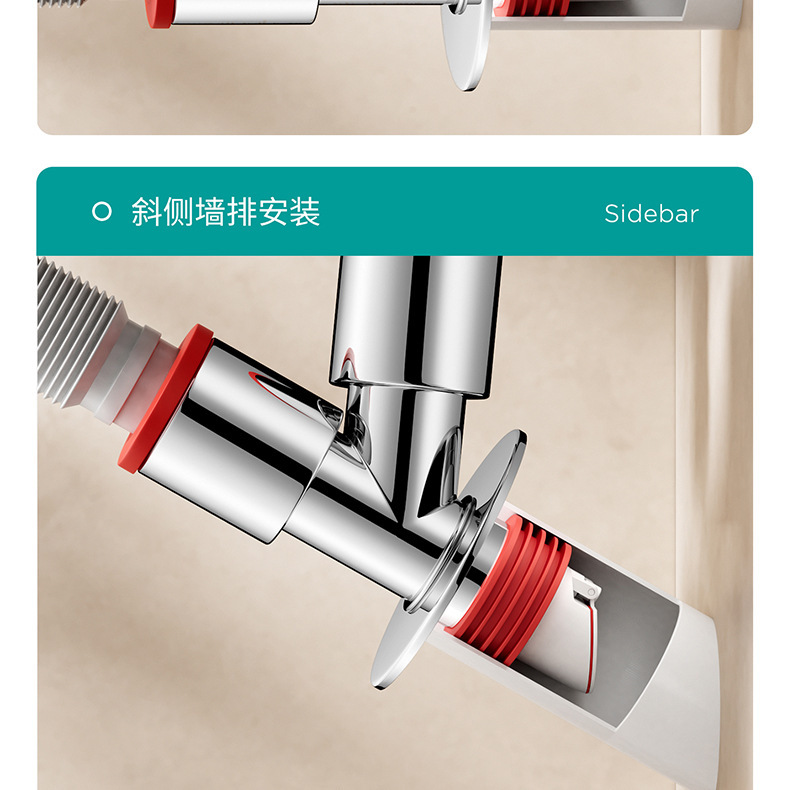 斜侧墙排安装

Sidebar