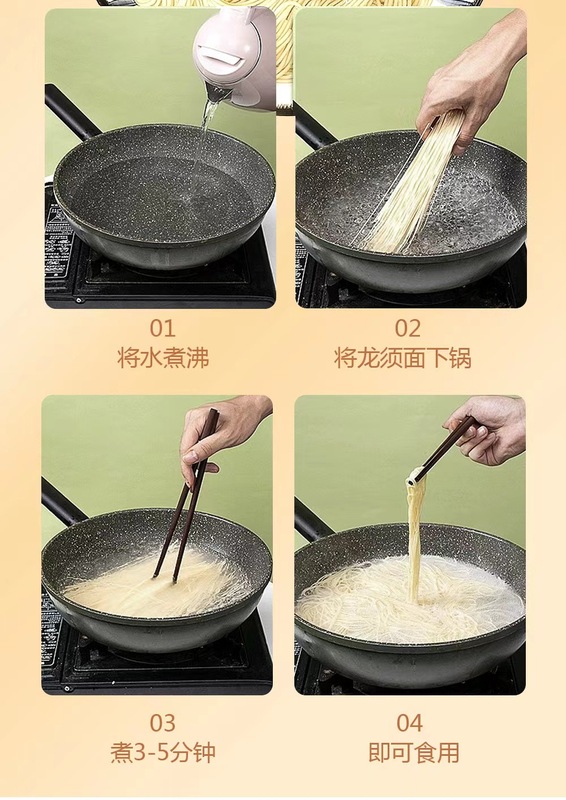 01
将水煮沸

02
将龙须面下锅

03
煮3-5分钟

04
即可食用