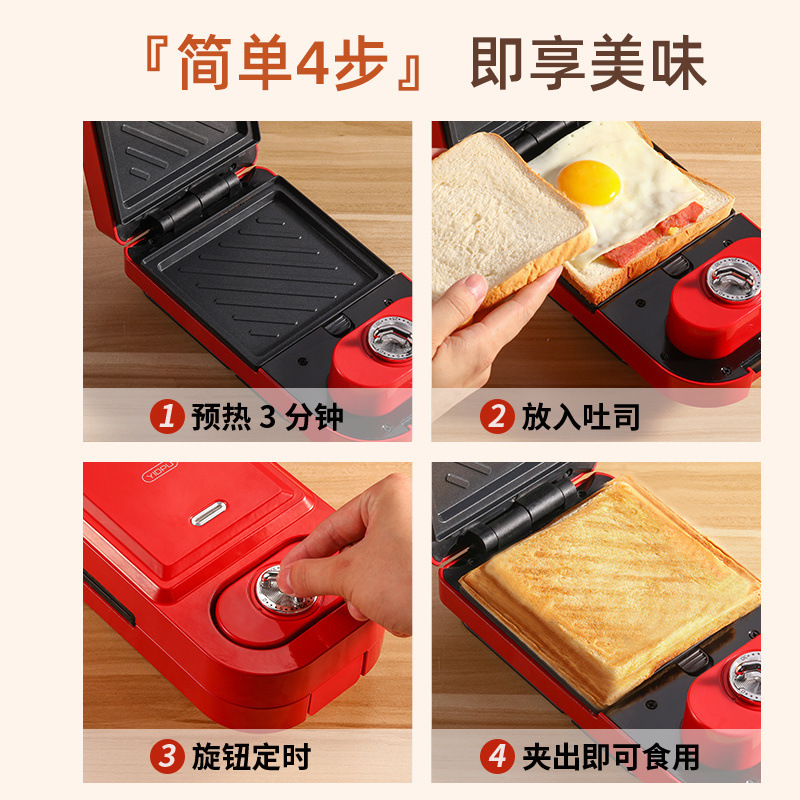 『简单4步』 即享美味

1 预热 3 分钟

2 放入吐司

YIDPU

3 旋钮定时

4 夹出即可食用