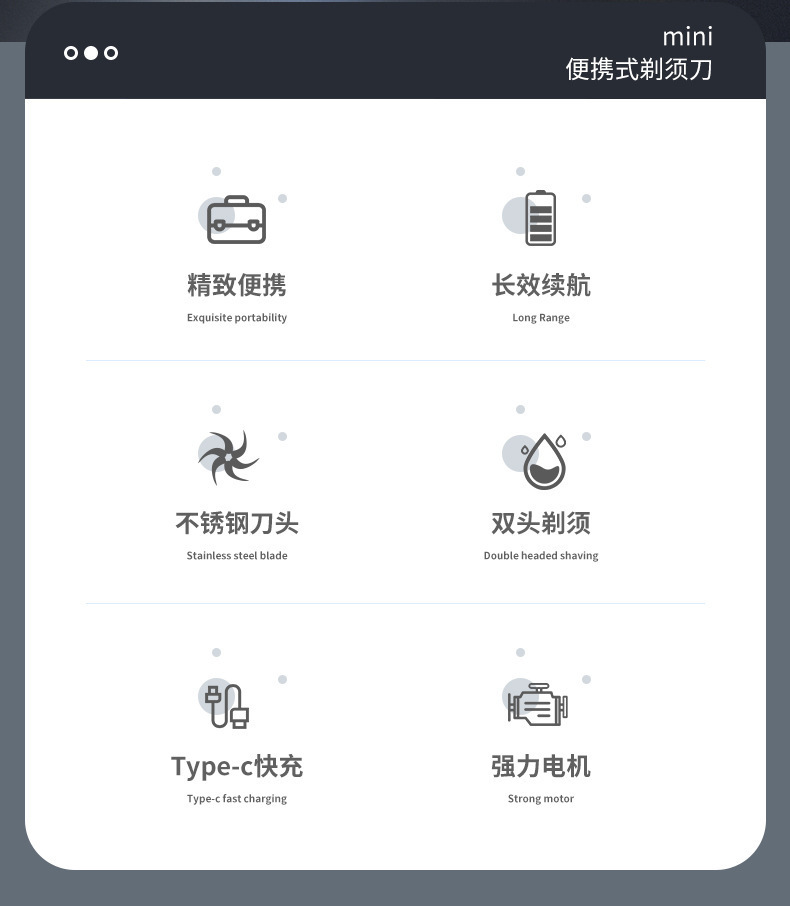 mini
便携式剃须刀

精致便携
Exquisite portability

长效续航
Long Range

不锈钢刀头
Stainless steel blade

双头剃须
Double headed shaving

Type-c快充
Type-c fast charging

强力电机
Strong motor