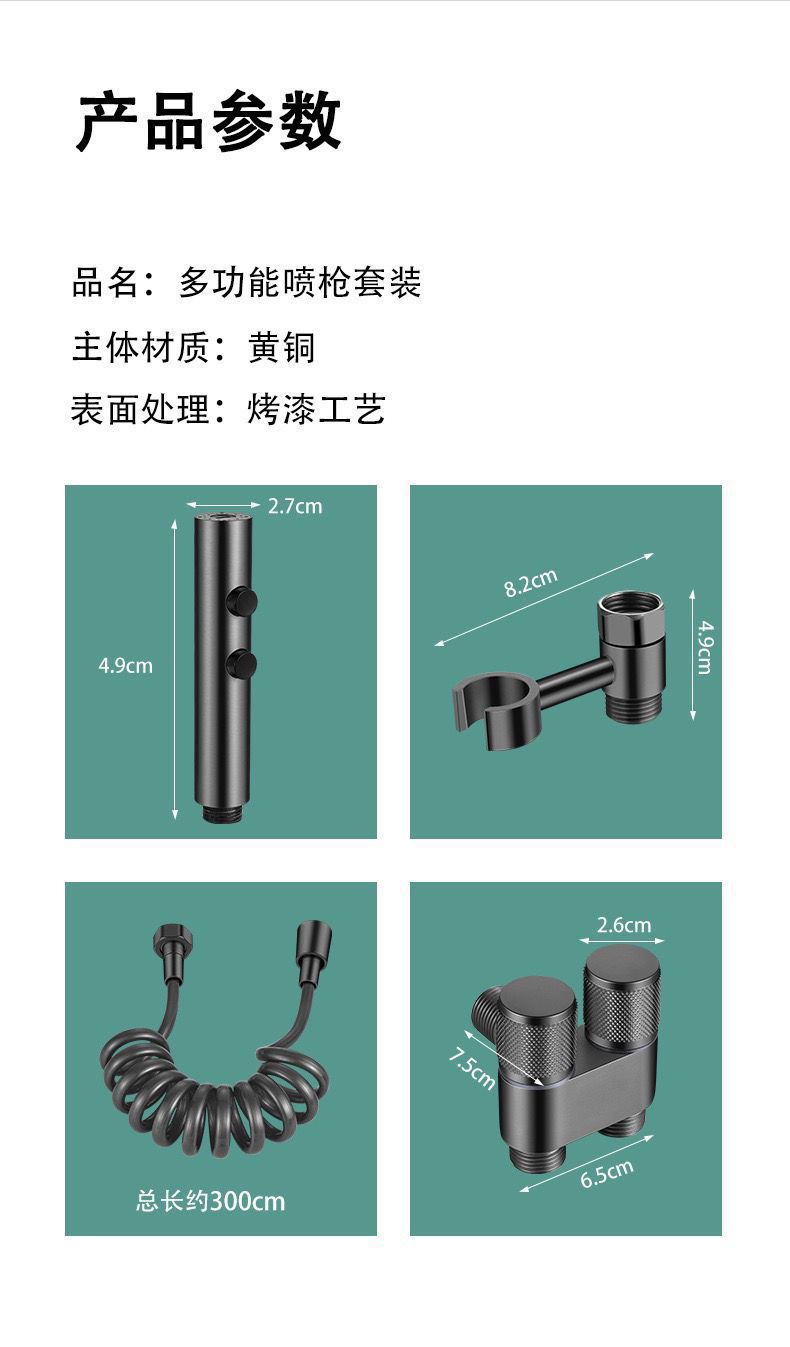 产品参数

品名：多功能喷枪套装

主体材质：黄铜

表面处理：烤漆工艺

2.7cm

4.9cm

8.2cm

4.9cm

总长约300cm

2.6cm

7.5cm

6.5cm