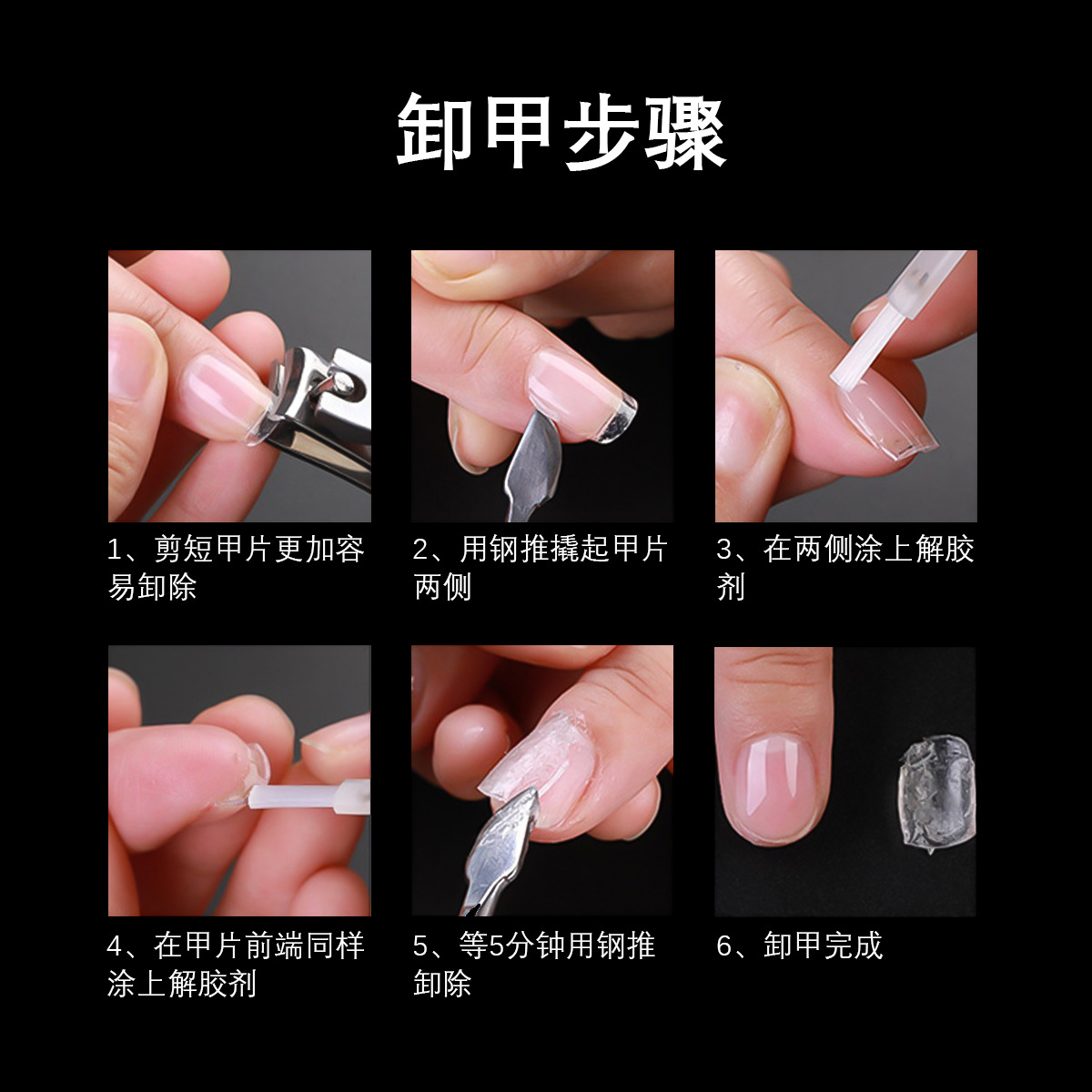 卸甲步骤

1、剪短甲片更加容易卸除

2、用钢推撬起甲片两侧

3、在两侧涂上解胶剂

4、在甲片前端同样涂上解胶剂

5、等5分钟用钢推卸除

6、卸甲完成