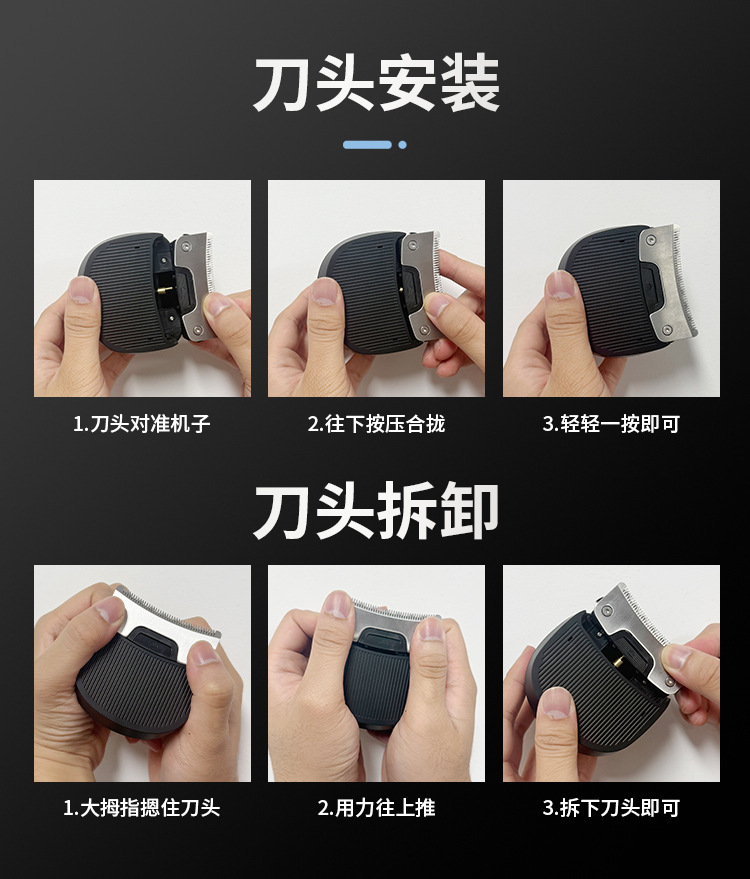 刀头安装

1.刀头对准机子

2.往下按压合拢

3.轻轻一按即可

刀头拆卸

1.大拇指摁住刀头

2.用力往上推

3.拆下刀头即可