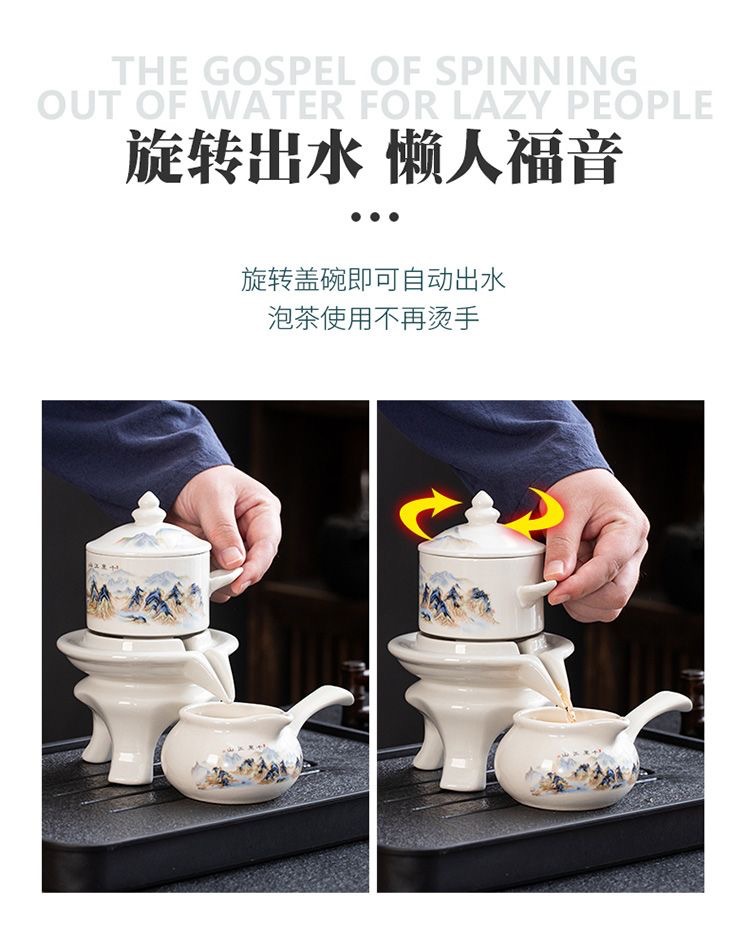 THE GOSPEL OF SPINNING OUT OF WATER FOR LAZY PEOPLE

旋转出水 懒人福音

旋转盖碗即可自动出水
泡茶使用不再烫手