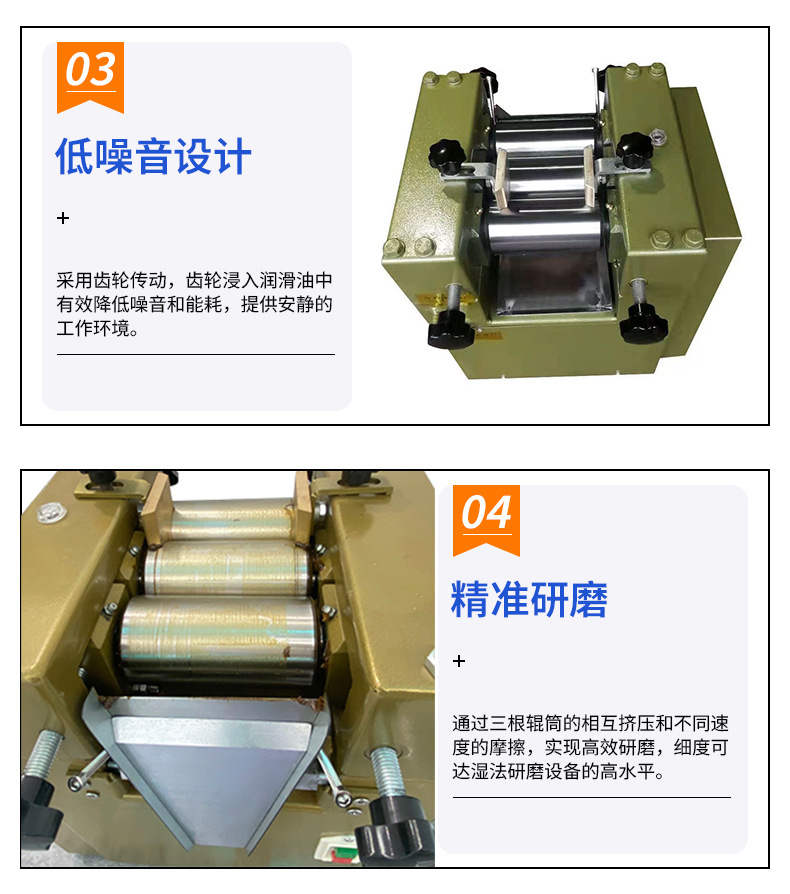 03

低噪音设计

+

采用齿轮传动，齿轮浸入润滑油中有效降低噪音和能耗，提供安静的工作环境。

04

精准研磨

+

通过三根辊筒的相互挤压和不同速度的摩擦，实现高效研磨，细度可达湿法研磨设备的高水平。