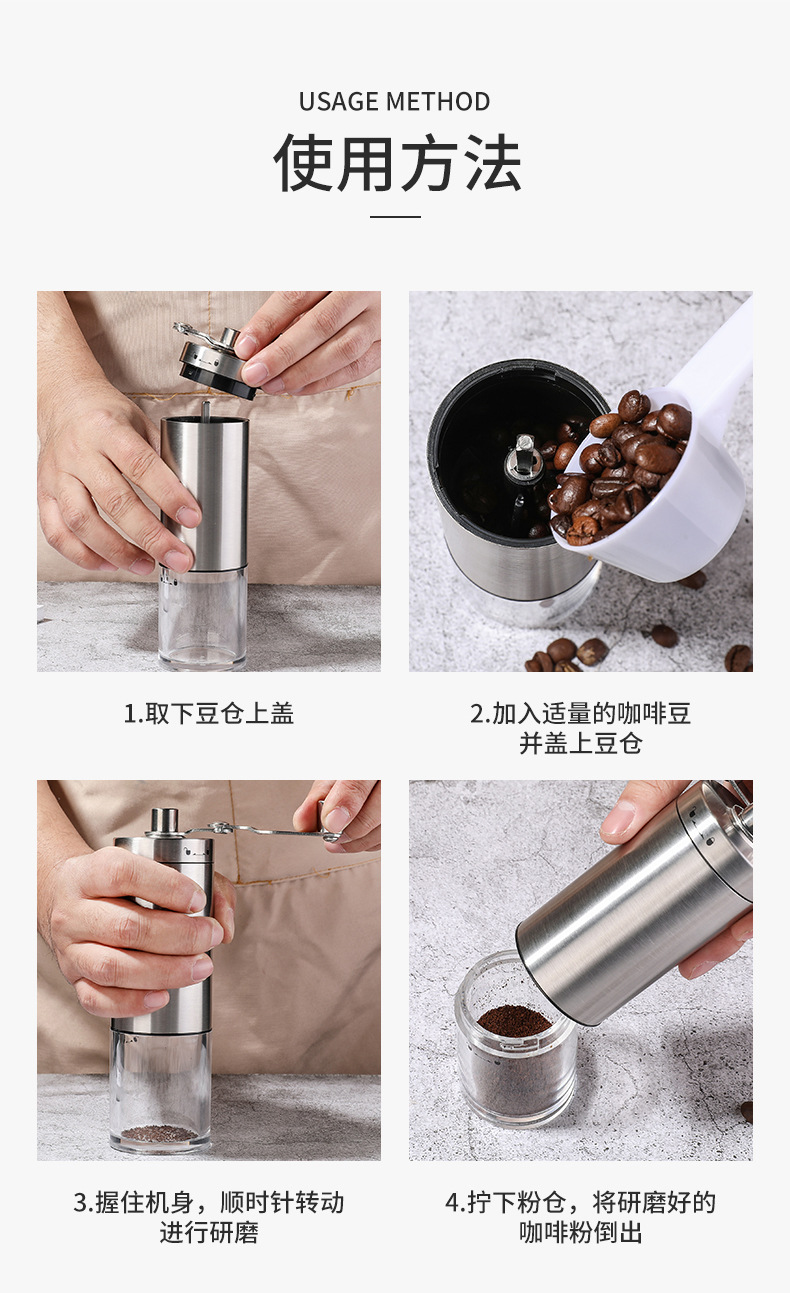 USAGE METHOD

使用方法

1.取下豆仓上盖

2.加入适量的咖啡豆并盖上豆仓

3.握住机身，顺时针转动进行研磨

4.拧下粉仓，将研磨好的咖啡粉倒出