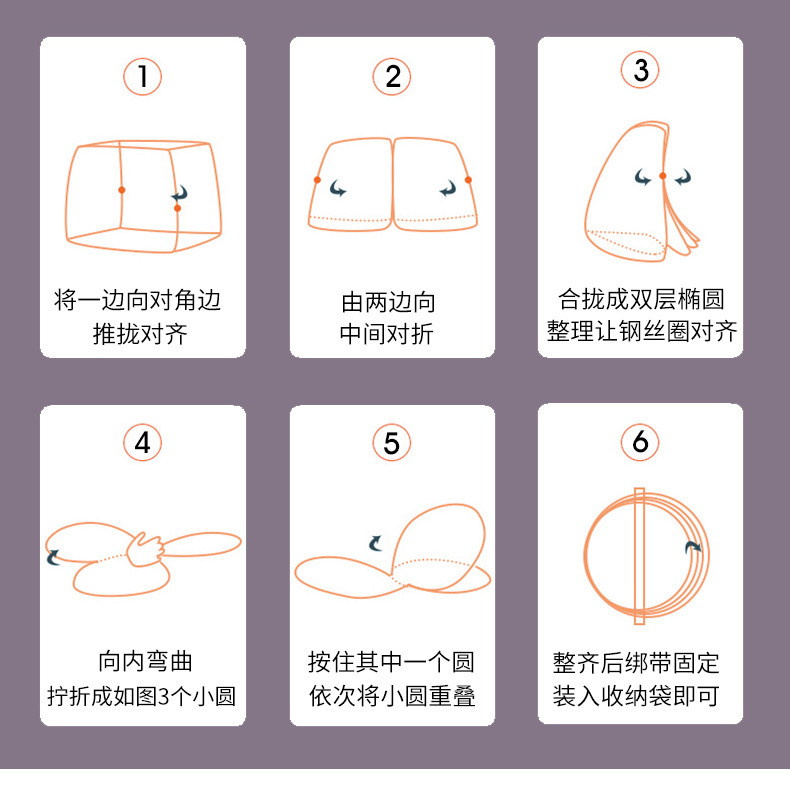 1

将一边向对角边
推拢对齐

2

由两边向
中间对折

3

合拢成双层椭圆
整理让钢丝圈对齐

4

向内弯曲
拧折成如图3个小圆

5

按住其中一个圆
依次将小圆重叠

6

整齐后绑带固定
装入收纳袋即可