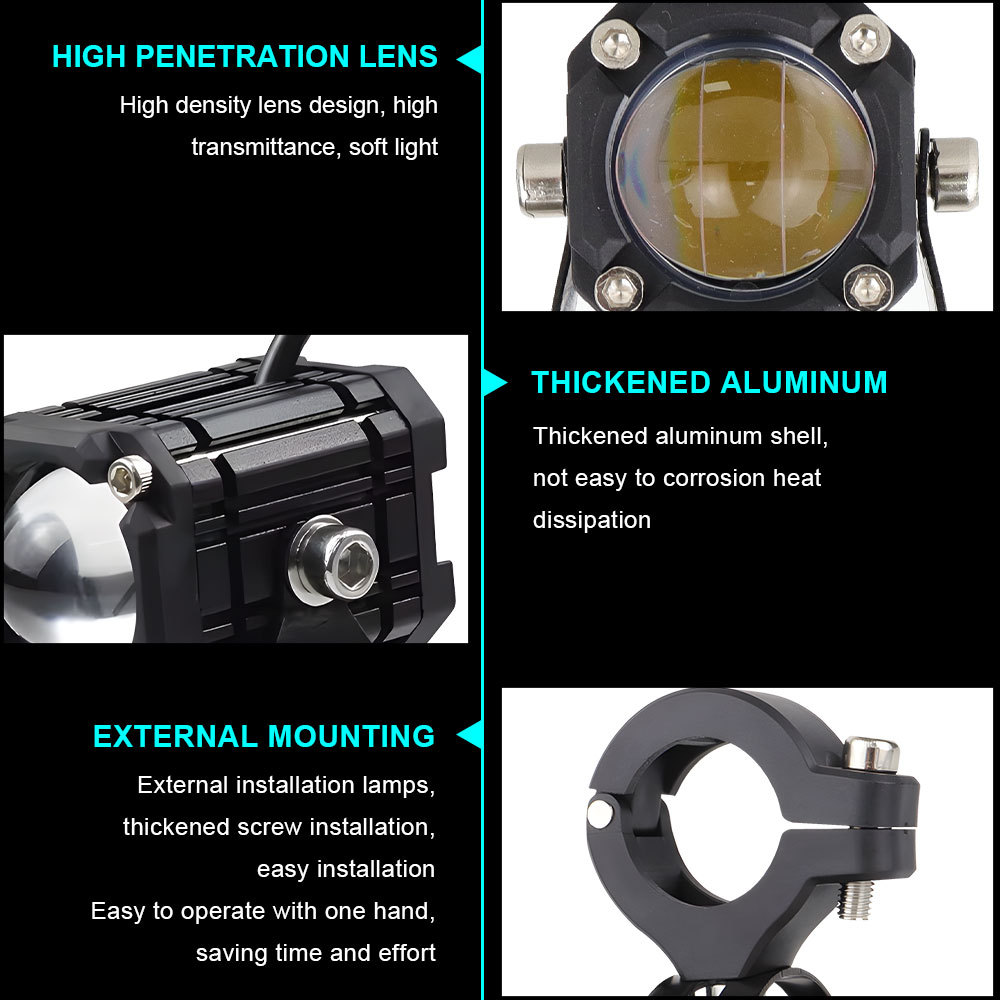 HIGH PENETRATION LENS

High density lens design, high transmittance, soft light

THICKENED ALUMINUM

Thickened aluminum shell, not easy to corrosion heat dissipation

EXTERNAL MOUNTING

External installation lamps, thickened screw installation, easy installation
Easy to operate with one hand, saving time and effort