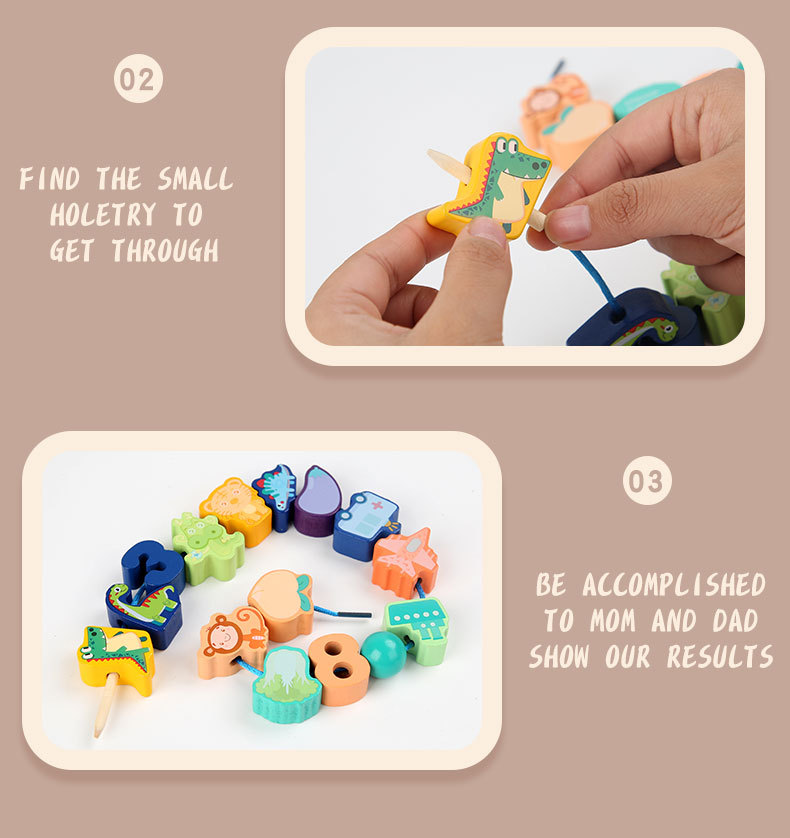 02

FIND THE SMALL HOLETRY TO GET THROUGH

03

BE ACCOMPLISHED TO MOM AND DAD SHOW OUR RESULTS