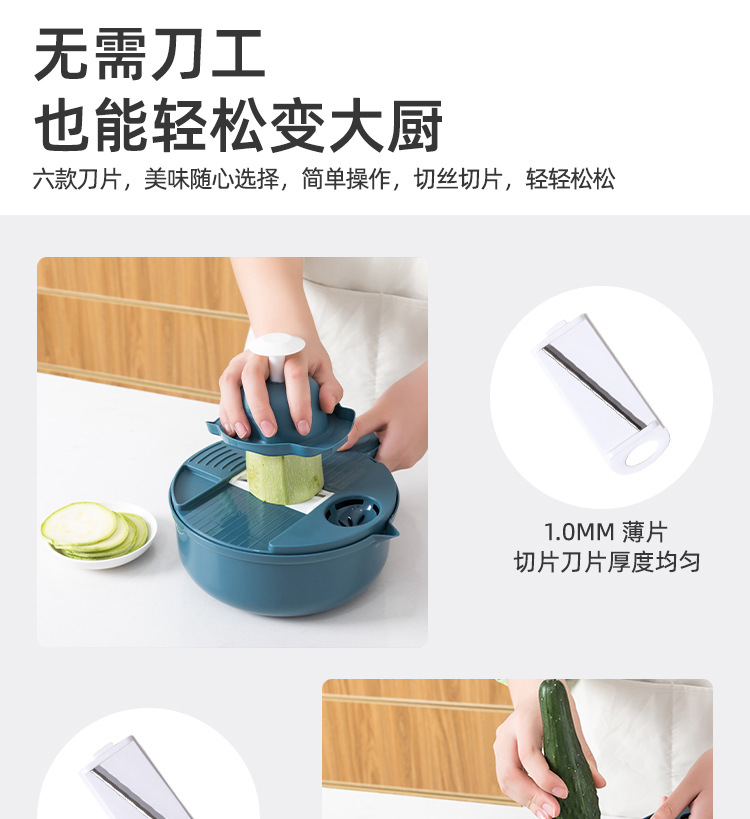 无需刀工
也能轻松变大厨

六款刀片，美味随心选择，简单操作，切丝切片，轻轻松松

1.0MM 薄片
切片刀片厚度均匀