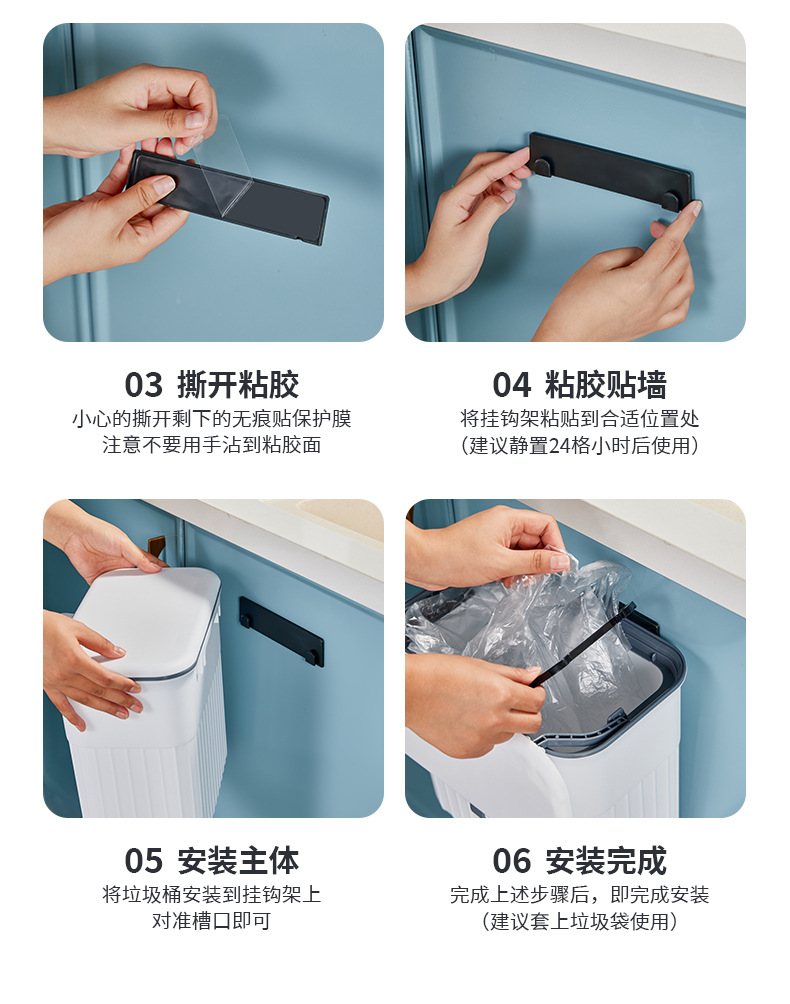 03 撕开粘胶

小心的撕开剩下的无痕贴保护膜
注意不要用手沾到粘胶面

04 粘胶贴墙

将挂钩架粘贴到合适位置处
（建议静置24格小时后使用）

05 安装主体

将垃圾桶安装到挂钩架上
对准槽口即可

06 安装完成

完成上述步骤后，即完成安装
（建议套上垃圾袋使用）