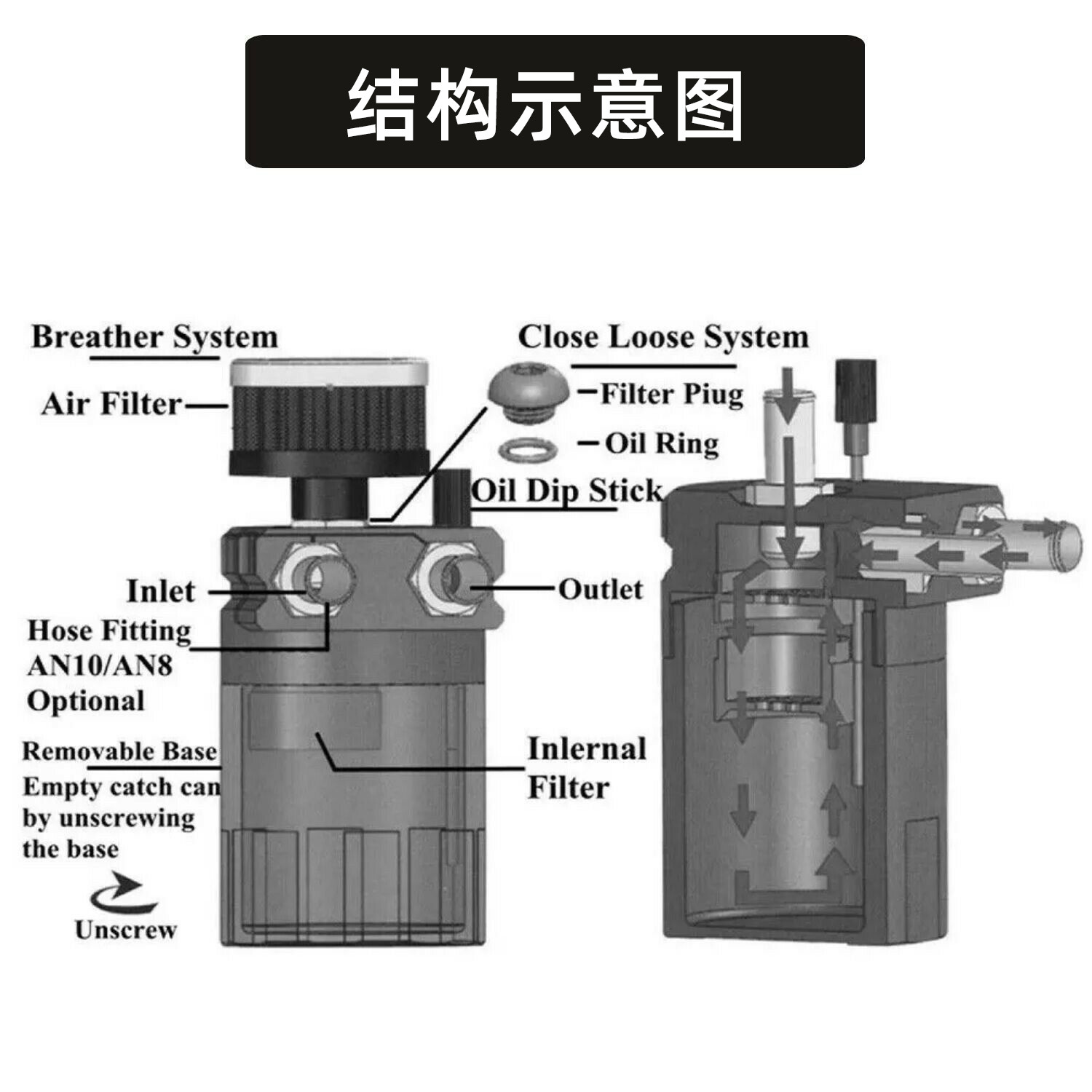 结构示意图

Breather System

Air Filter

Close Loose System

Filter Piug

Oil Ring

Oil Dip Stick

Inlet

Outlet

Hose Fitting AN10/AN8 Optional

Removable Base

Empty catch can by unscrewing the base

Unscrew

Inlernal Filter