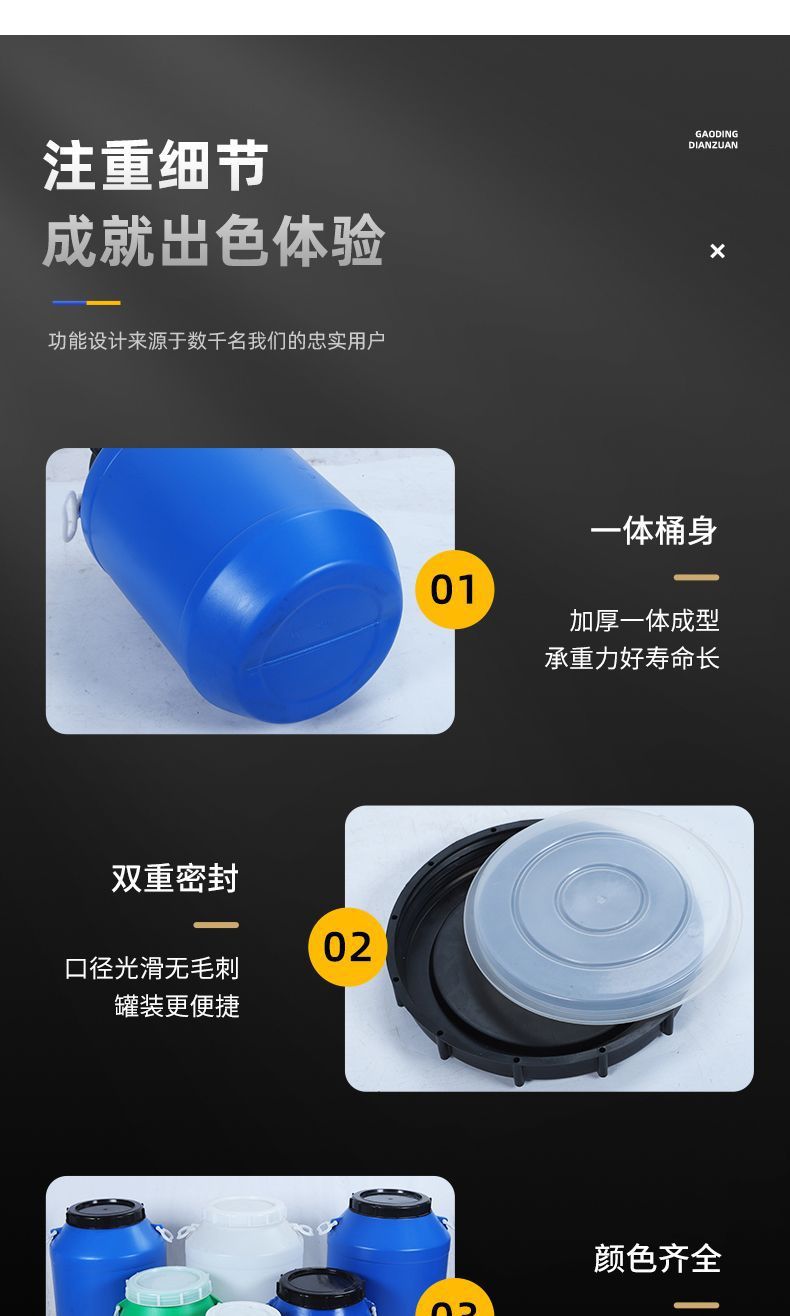 注重细节
成就出色体验

GAODING DIANZUAN

×

功能设计来源于数千名我们的忠实用户

01

一体桶身

加厚一体成型
承重力好寿命长

双重密封

口径光滑无毛刺
罐装更便捷

02

颜色齐全

03