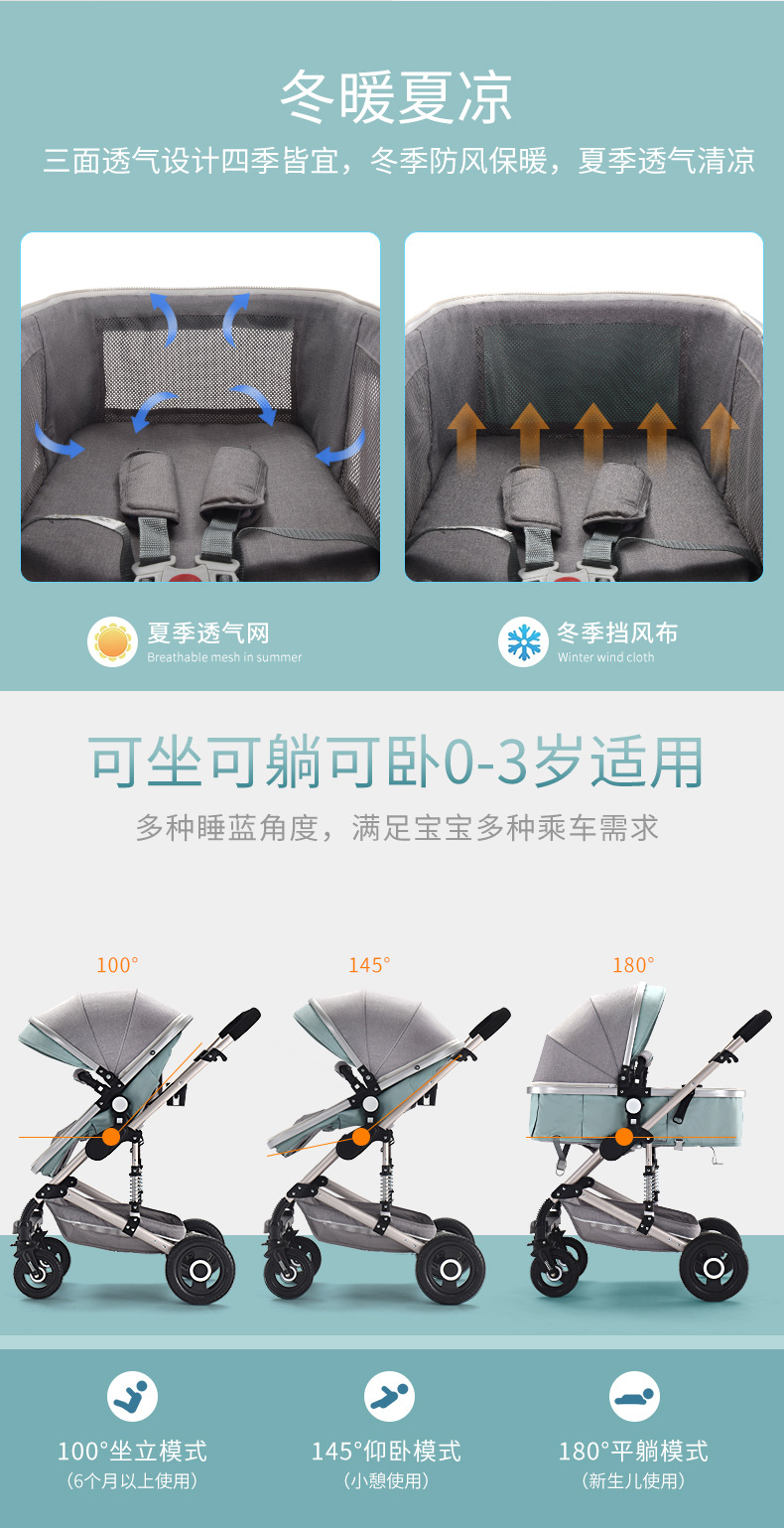 冬暖夏凉

三面透气设计四季皆宜，冬季防风保暖，夏季透气清凉

夏季透气网
Breathable mesh in summer

冬季挡风布
Winter wind cloth

可坐可躺可卧0-3岁适用

多种睡蓝角度，满足宝宝多种乘车需求

100°

145°

180°

100°坐立模式
（6个月以上使用）

145°仰卧模式
（小憩使用）

180°平躺模式
（新生儿使用）