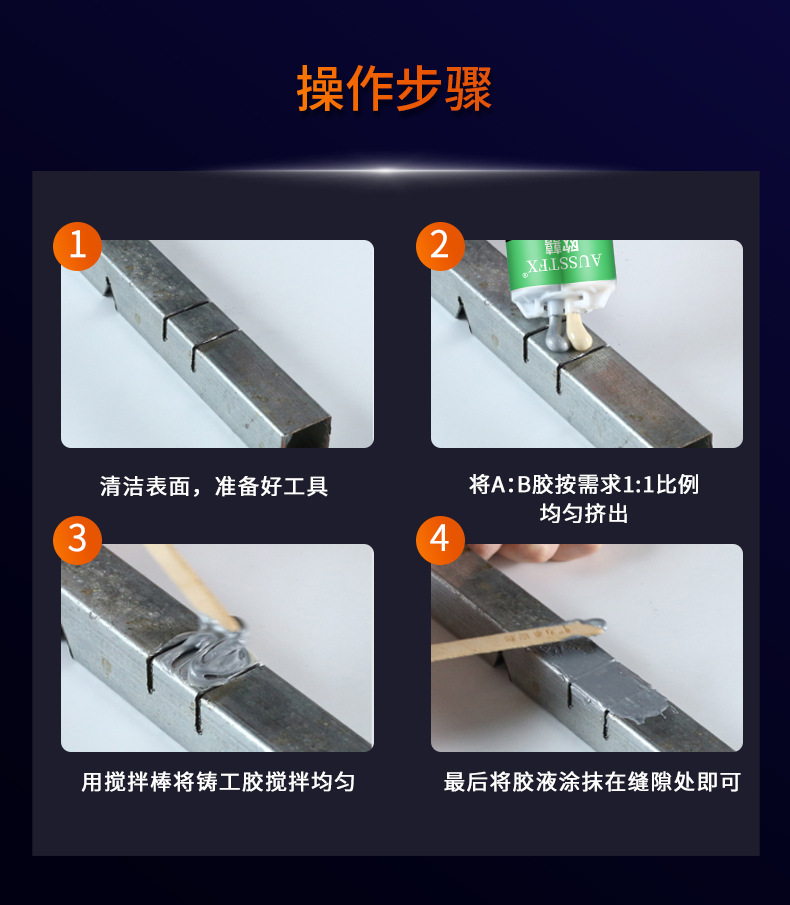 操作步骤

1

清洁表面，准备好工具

2

AUSSTFX

将A:B胶按需求1:1比例均匀挤出

3

用搅拌棒将铸工胶搅拌均匀

4

最后将胶液涂抹在缝隙处即可