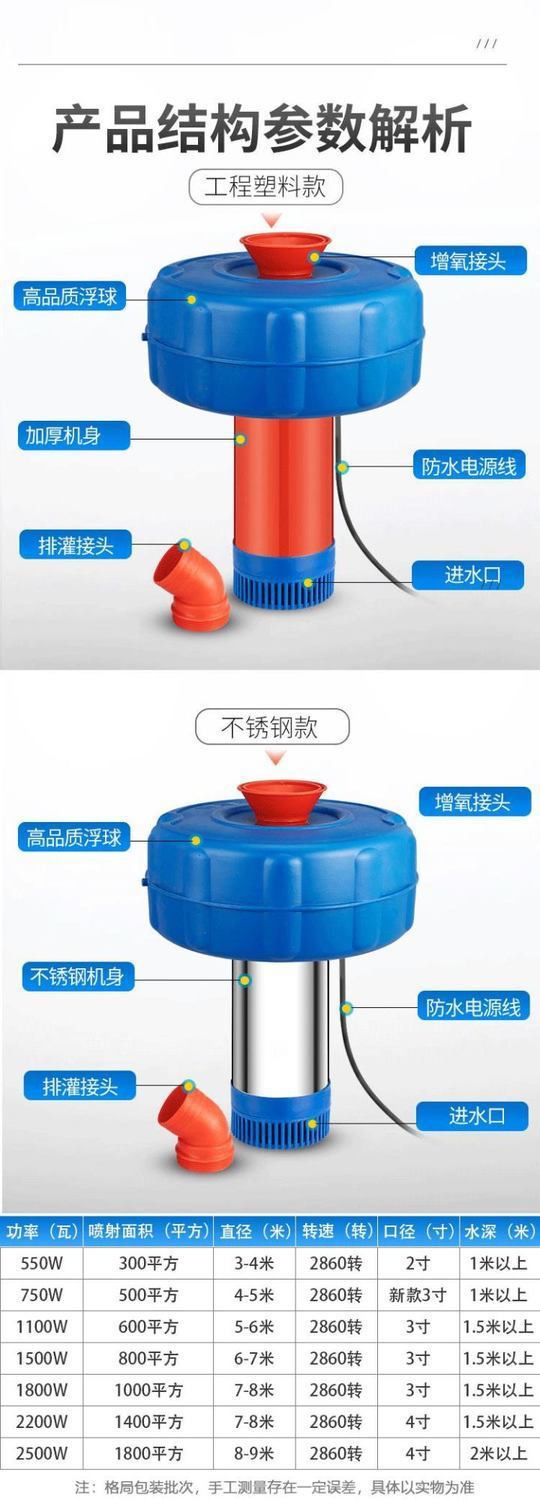 ///

产品结构参数解析

工程塑料款

增氧接头

高品质浮球

加厚机身

防水电源线

排灌接头

进水口

不锈钢款

增氧接头

高品质浮球

不锈钢机身

防水电源线

排灌接头

进水口

| 功率（瓦） | 喷射面积（平方） | 直径（米） | 转速（转） | 口径（寸） | 水深（米） |
|---|---|---|---|---|---|
| 550W | 300平方 | 3-4米 | 2860转 | 2寸 | 1米以上 |
| 750W | 500平方 | 4-5米 | 2860转 | 新款3寸 | 1米以上 |
| 1100W | 600平方 | 5-6米 | 2860转 | 3寸 | 1.5米以上 |
| 1500W | 800平方 | 6-7米 | 2860转 | 3寸 | 1.5米以上 |
| 1800W | 1000平方 | 7-8米 | 2860转 | 3寸 | 1.5米以上 |
| 2200W | 1400平方 | 7-8米 | 2860转 | 4寸 | 1.5米以上 |
| 2500W | 1800平方 | 8-9米 | 2860转 | 4寸 | 2米以上 |

注：格局包装批次，手工测量存在一定误差，具体以实物为准