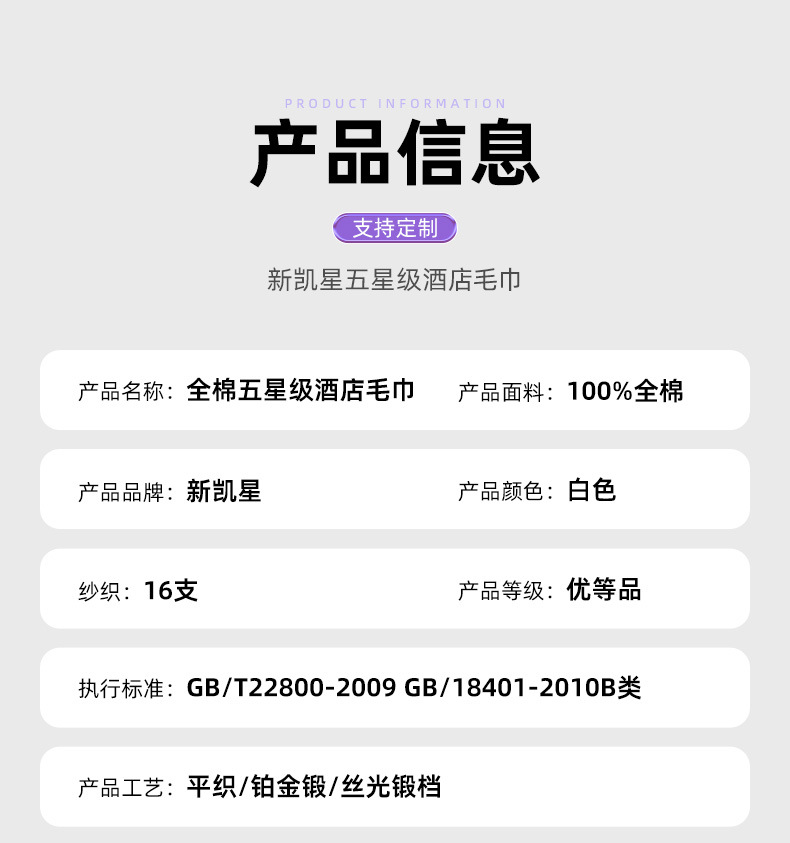 PRODUCT INFORMATION

产品信息

支持定制

新凯星五星级酒店毛巾

产品名称：全棉五星级酒店毛巾 产品面料：100%全棉

产品品牌：新凯星 产品颜色：白色

纱织：16支 产品等级：优等品

执行标准：GB/T22800-2009 GB/18401-2010B类

产品工艺：平织/铂金锻/丝光锻档