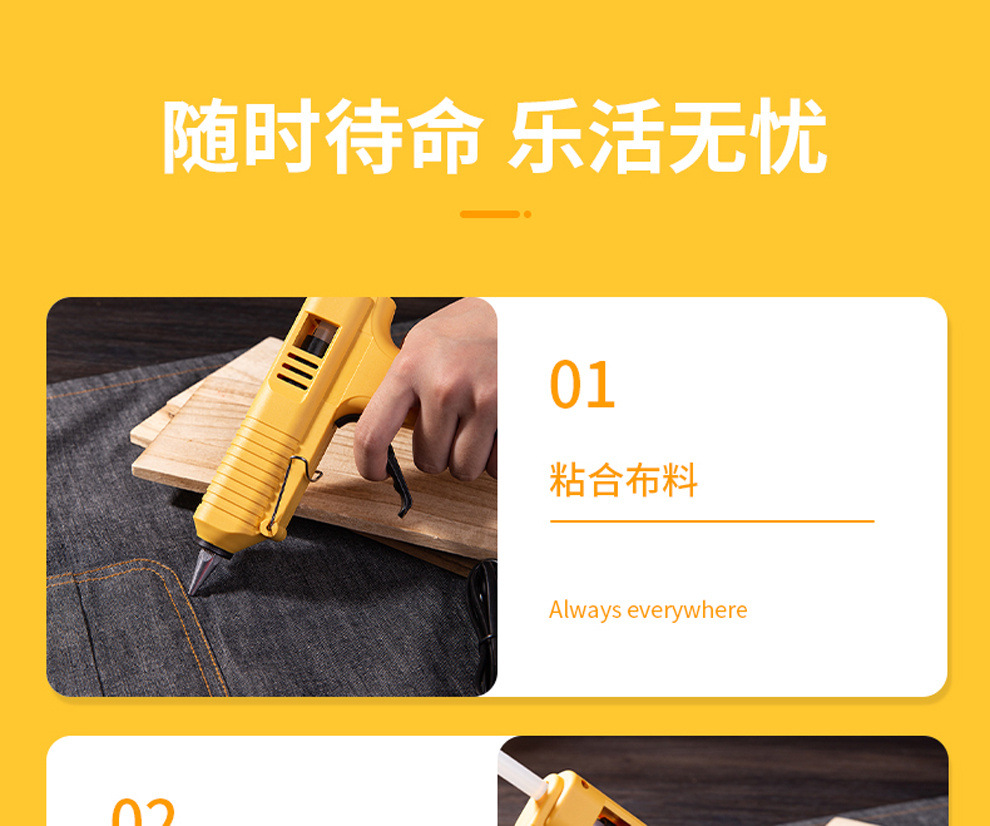 随时待命 乐活无忧

01

粘合布料

Always everywhere

02