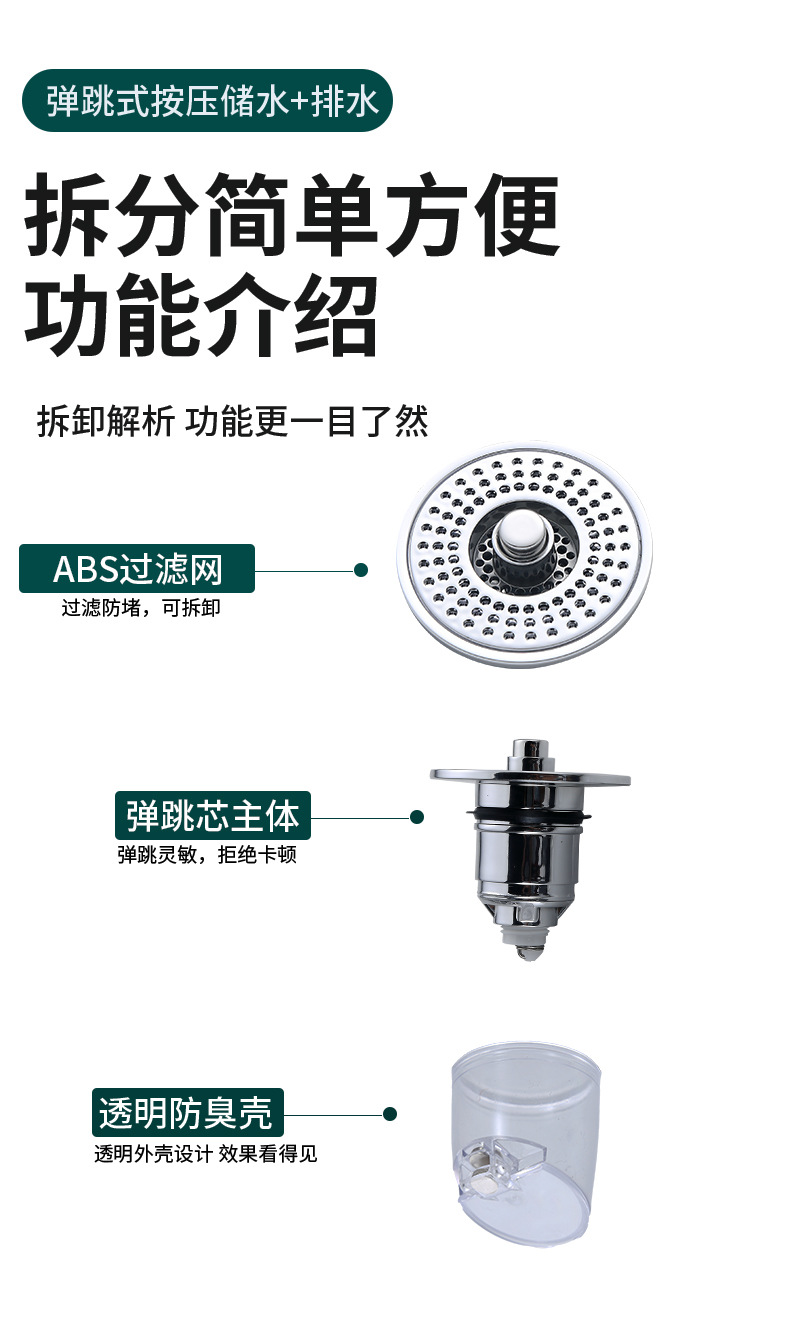 弹跳式按压储水+排水

拆分简单方便
功能介绍

拆卸解析 功能更一目了然

ABS过滤网
过滤防堵，可拆卸

弹跳芯主体
弹跳灵敏，拒绝卡顿

透明防臭壳
透明外壳设计 效果看得见