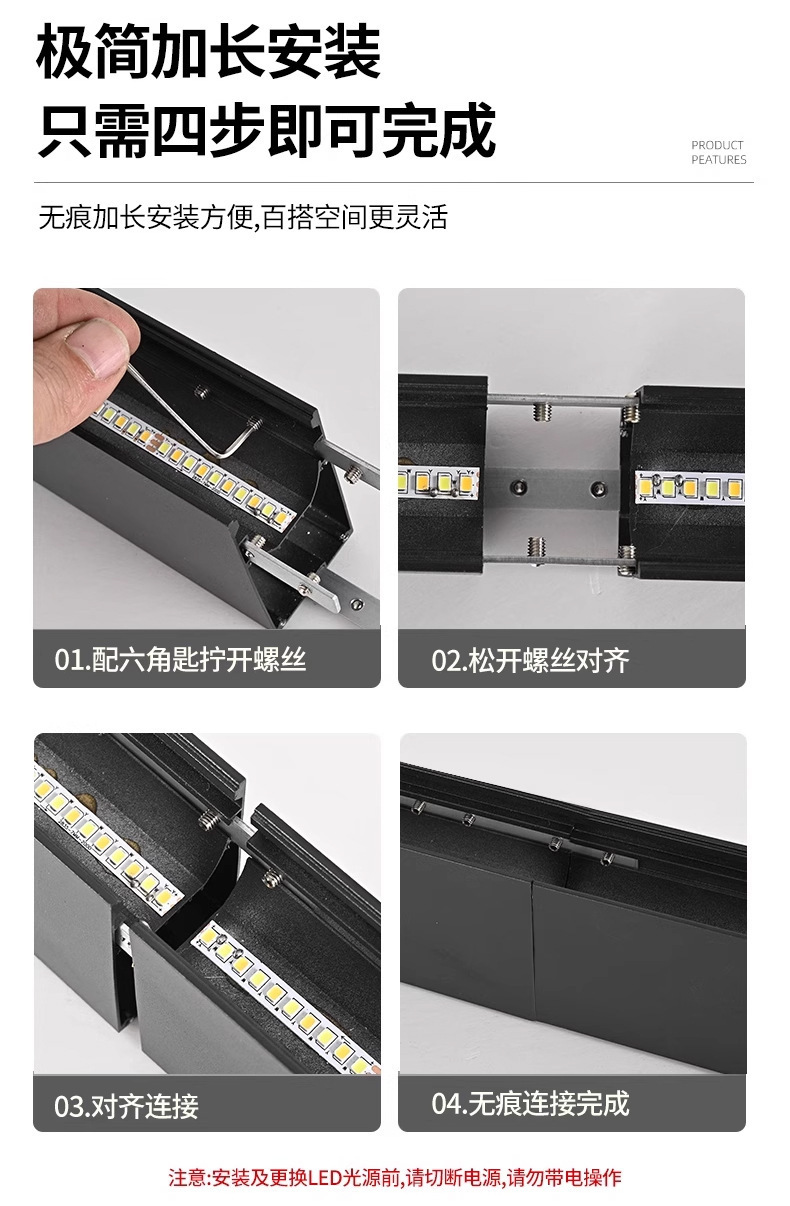 极简加长安装
只需四步即可完成

PRODUCT
PEATURES

无痕加长安装方便,百搭空间更灵活

01.配六角匙拧开螺丝

02.松开螺丝对齐

03.对齐连接

04.无痕连接完成

注意:安装及更换LED光源前,请切断电源,请勿带电操作