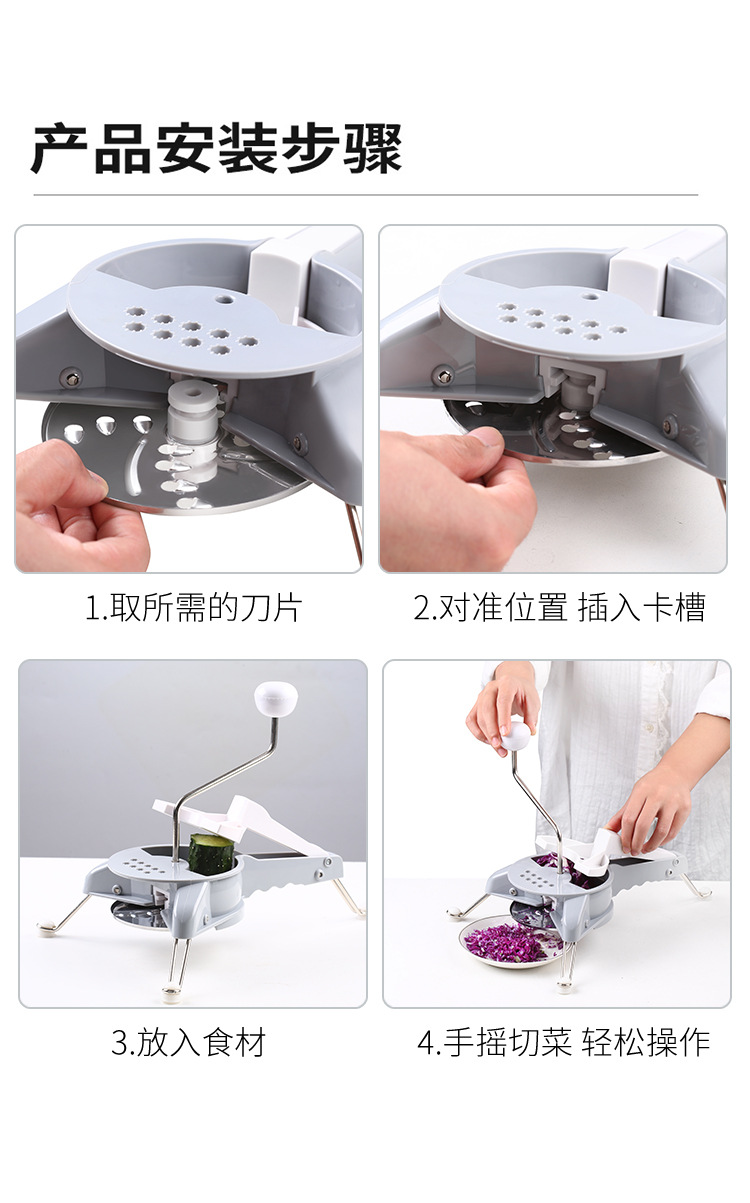 产品安装步骤

1.取所需的刀片

2.对准位置 插入卡槽

3.放入食材

4.手摇切菜 轻松操作