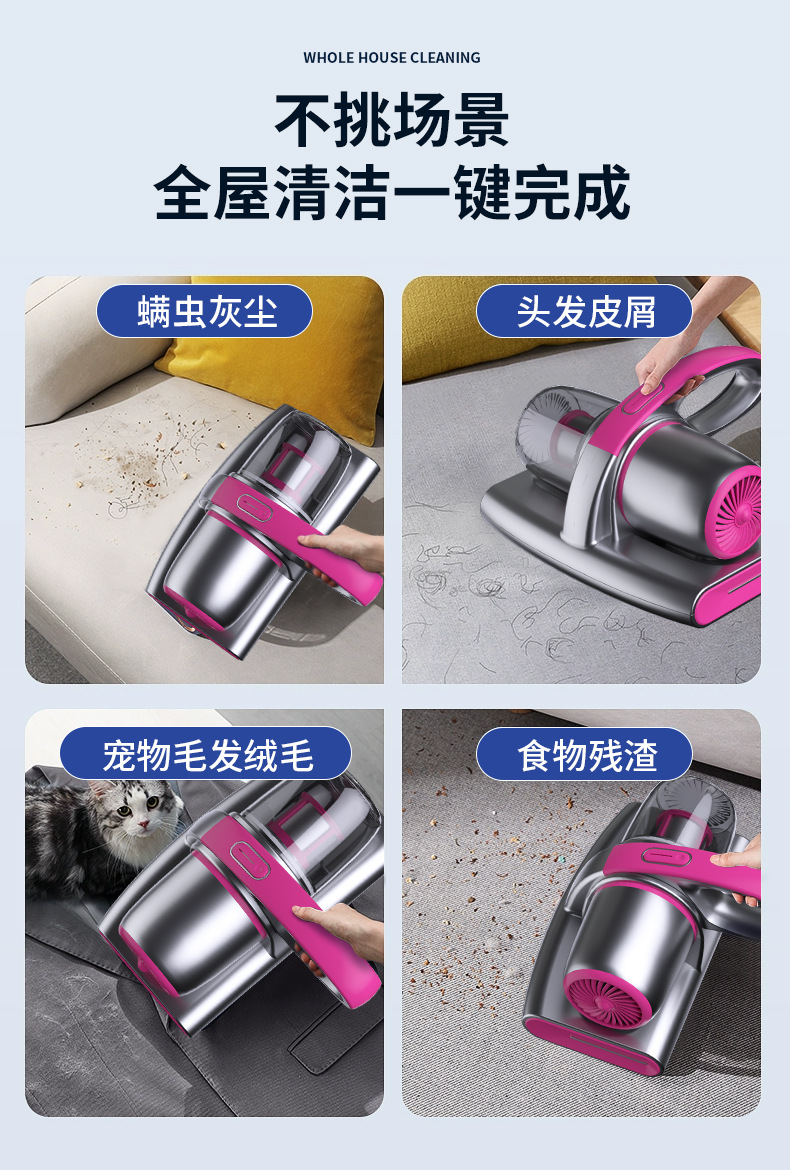 WHOLE HOUSE CLEANING

不挑场景
全屋清洁一键完成

螨虫灰尘

头发皮屑

宠物毛发绒毛

食物残渣