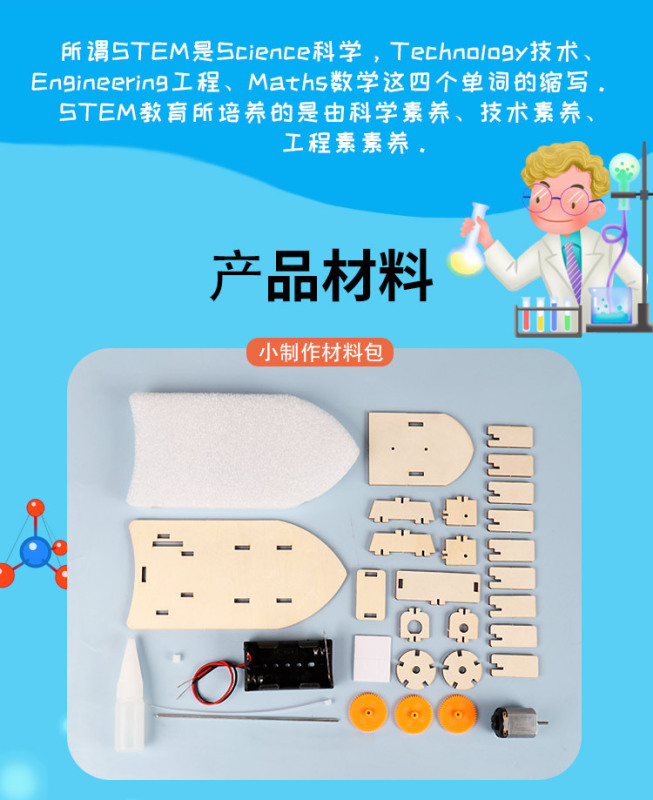 所谓STEM是Science科学，Technology技术、Engineering工程、Maths数学这四个单词的缩写．STEM教育所培养的是由科学素养、技术素养、工程素素养．

产品材料

小制作材料包