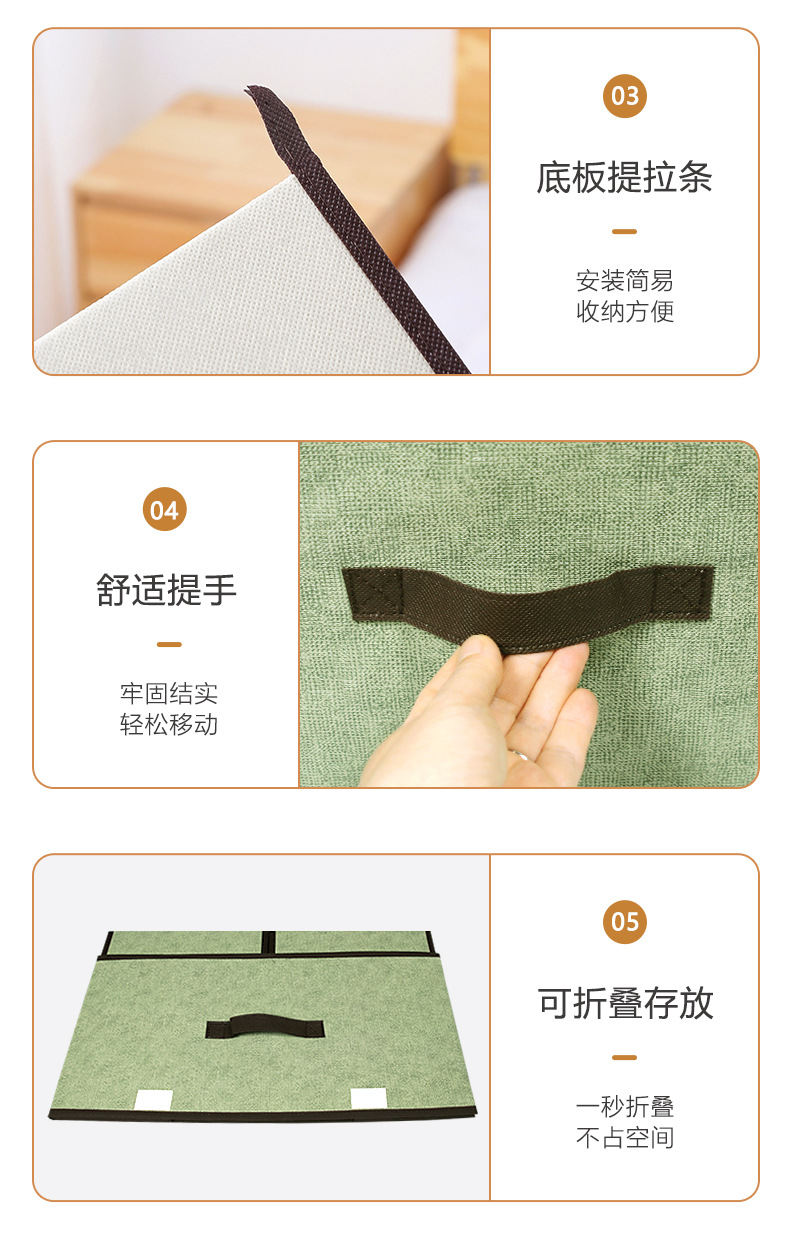 03

底板提拉条

安装简易
收纳方便

04

舒适提手

牢固结实
轻松移动

05

可折叠存放

一秒折叠
不占空间