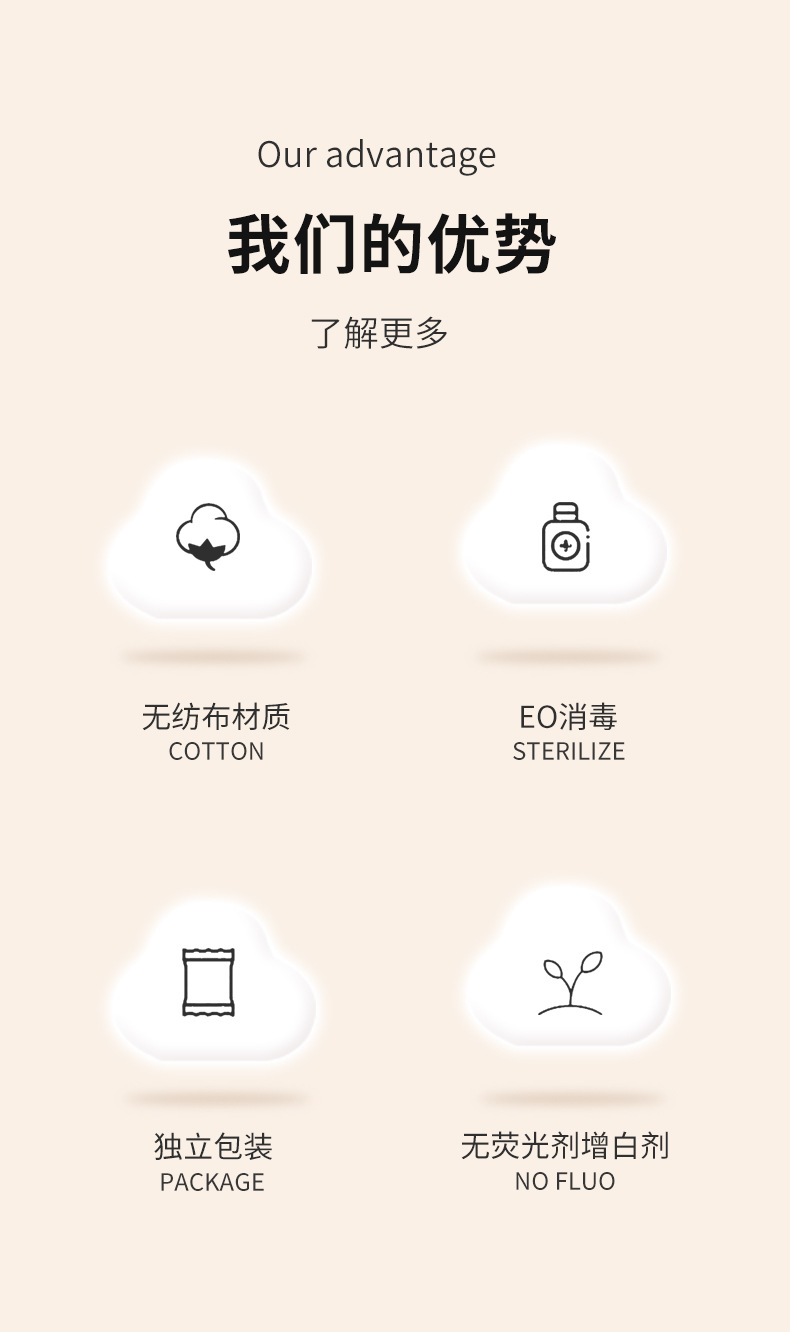 Our advantage

我们的优势

了解更多

无纺布材质
COTTON

EO消毒
STERILIZE

独立包装
PACKAGE

无荧光剂增白剂
NO FLUO